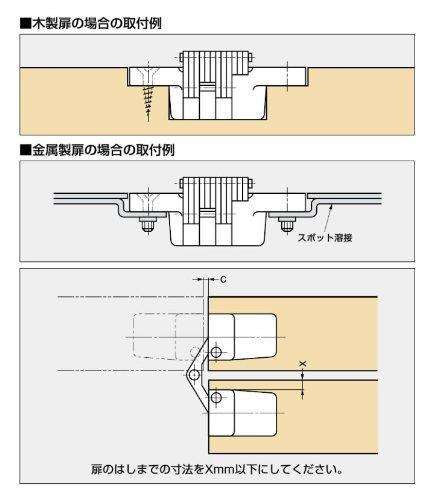 ■木製扉の場合の取付例

■金属製扉の場合の取付例

スポット溶接

C

X

扉のはしまでの寸法をXmm以下にしてください。