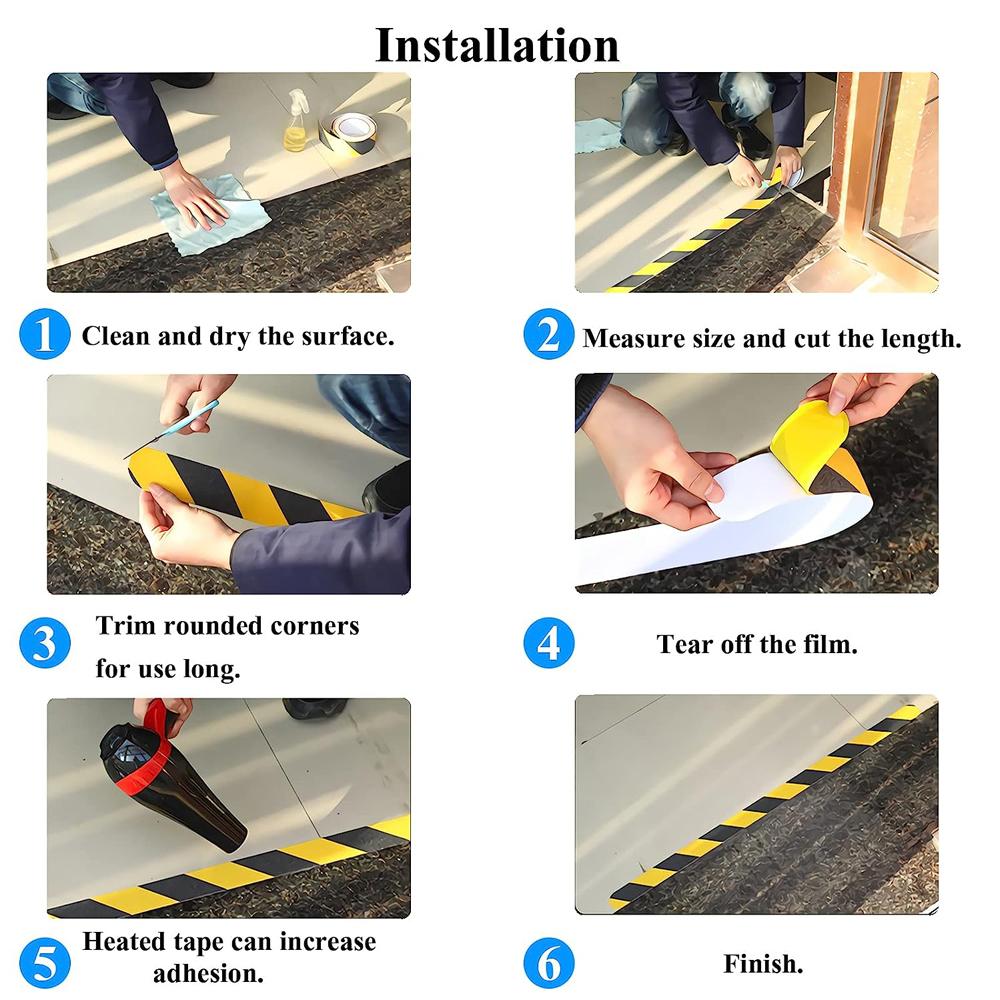 Installation

1 Clean and dry the surface.

2 Measure size and cut the length.

3 Trim rounded corners for use long.

4 Tear off the film.

5 Heated tape can increase adhesion.

6 Finish.