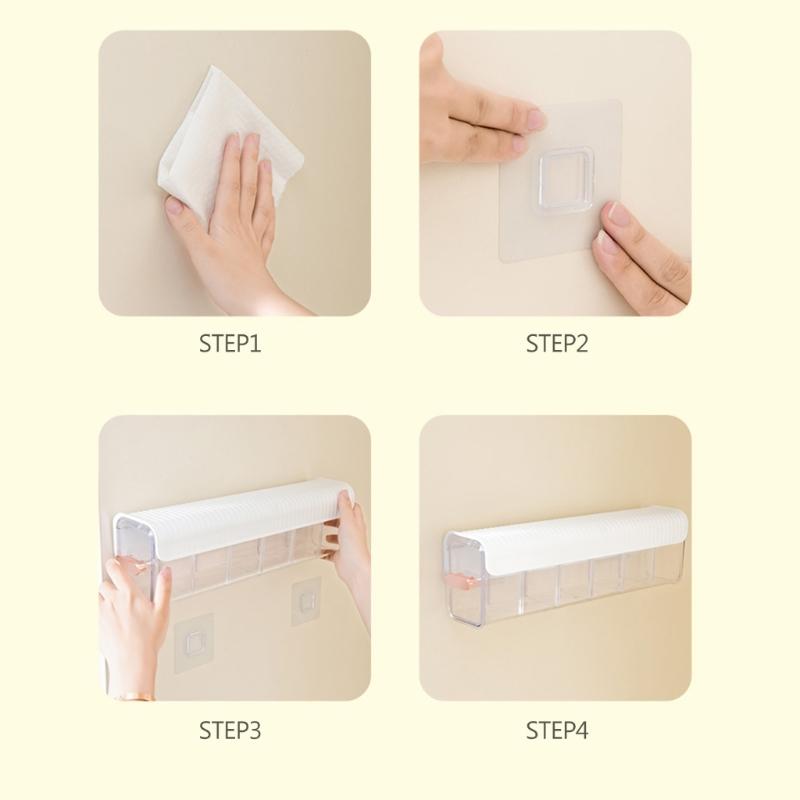 STEP1

STEP2

STEP3

STEP4