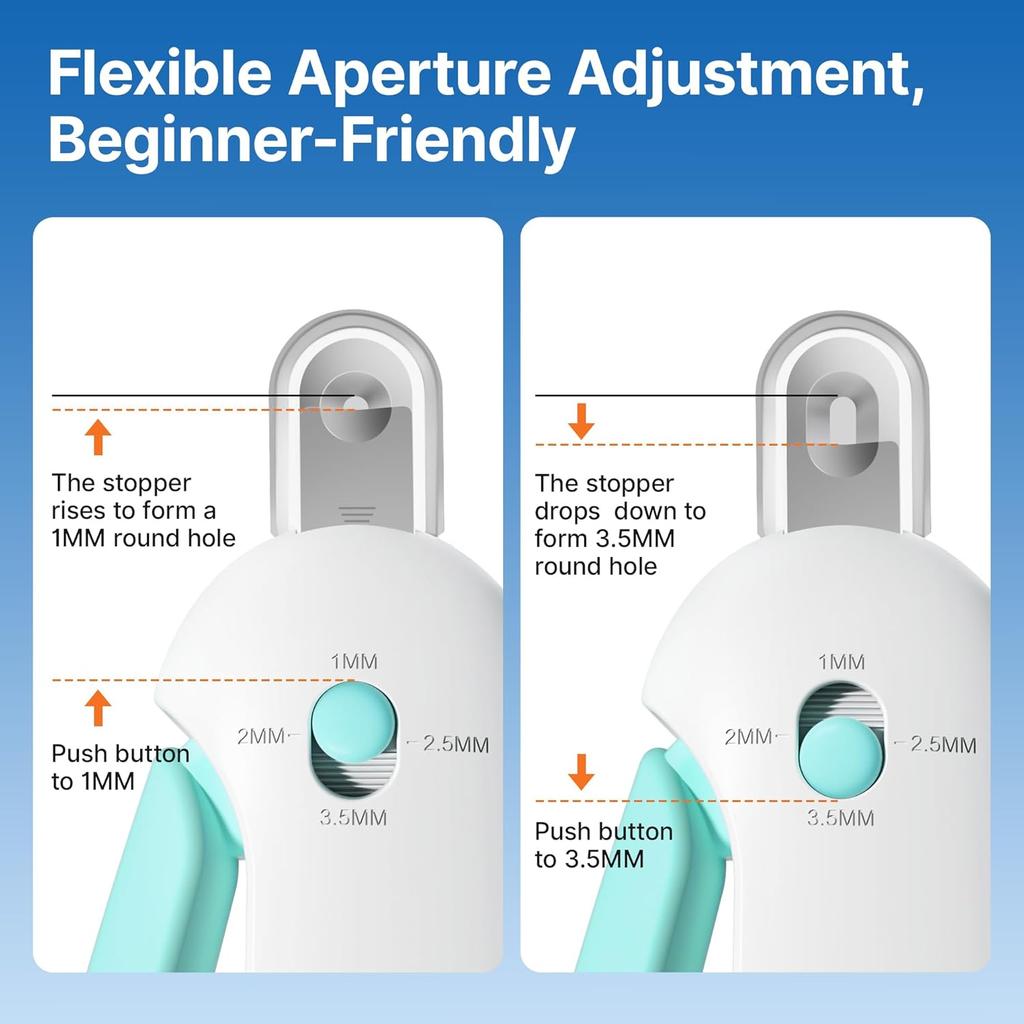 Flexible Aperture Adjustment, Beginner-Friendly

The stopper rises to form a 1MM round hole

1MM
2MM
2.5MM
3.5MM

Push button to 1MM

The stopper drops down to form 3.5MM round hole

1MM
2MM
2.5MM
3.5MM

Push button to 3.5MM