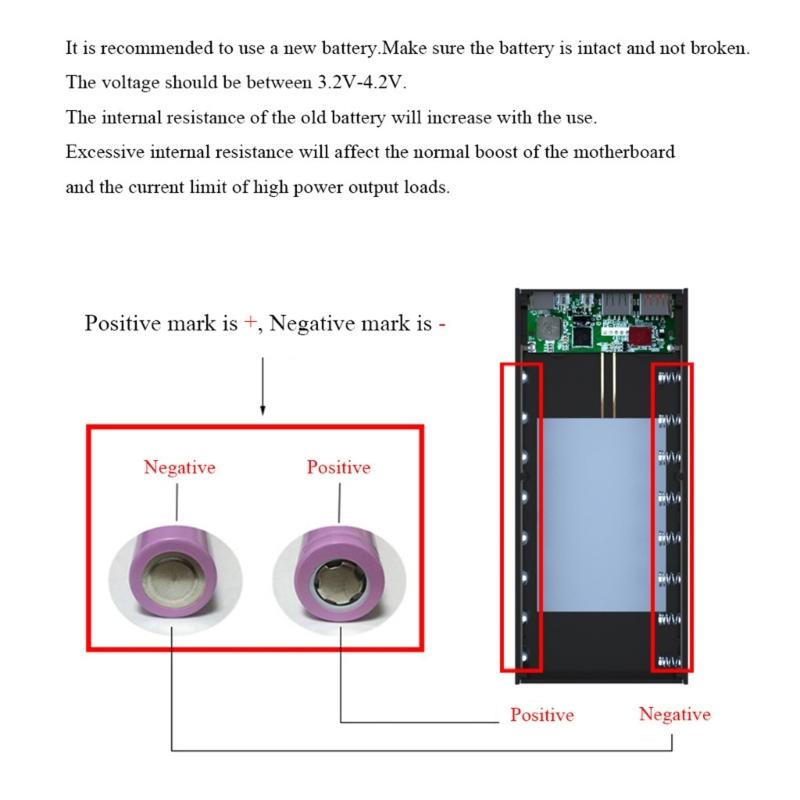 It is recommended to use a new battery.Make sure the battery is intact and not broken.
The voltage should be between 3.2V-4.2V.
The internal resistance of the old battery will increase with the use.
Excessive internal resistance will affect the normal boost of the motherboard
and the current limit of high power output loads.

Positive mark is +, Negative mark is -

Negative

Positive

Positive

Negative