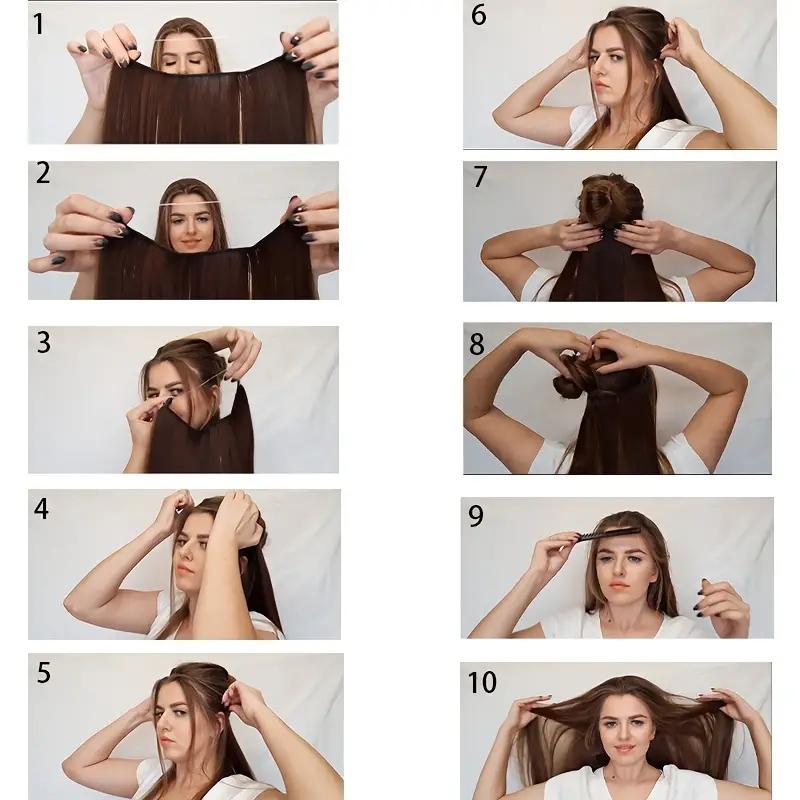 1

2

3

4

5

6

7

8

9

10