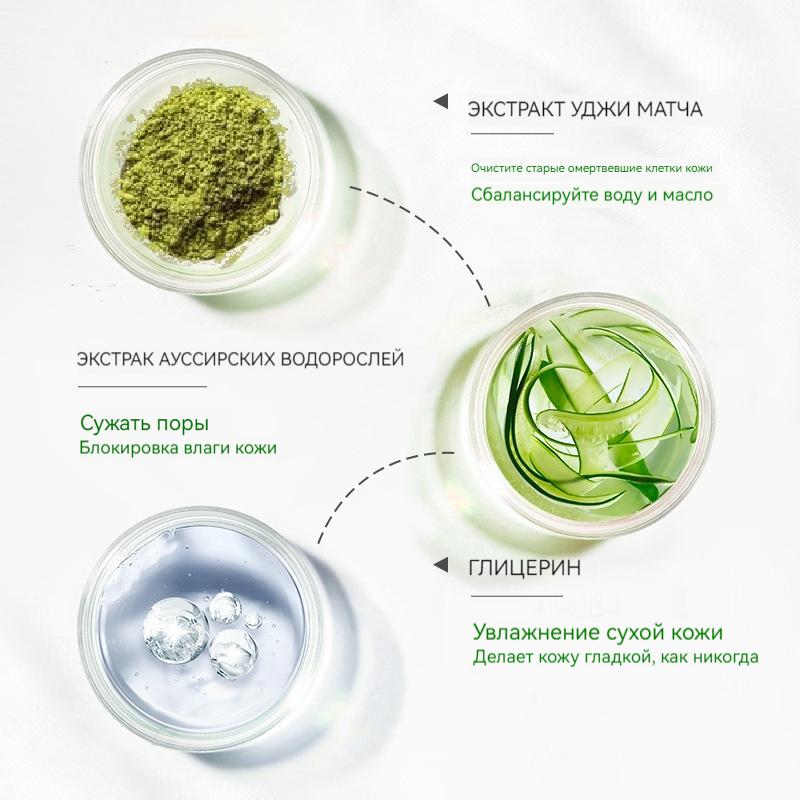 ЭКСТРАКТ УДЖИ МАТЧА

Очистите старые омертвевшие клетки кожи
Сбалансируйте воду и масло

ЭКСТРАК АУССИРСКИХ ВОДОРОСЛЕЙ

Сужать поры
Блокировка влаги кожи

ГЛИЦЕРИН

Увлажнение сухой кожи
Делает кожу гладкой, как никогда