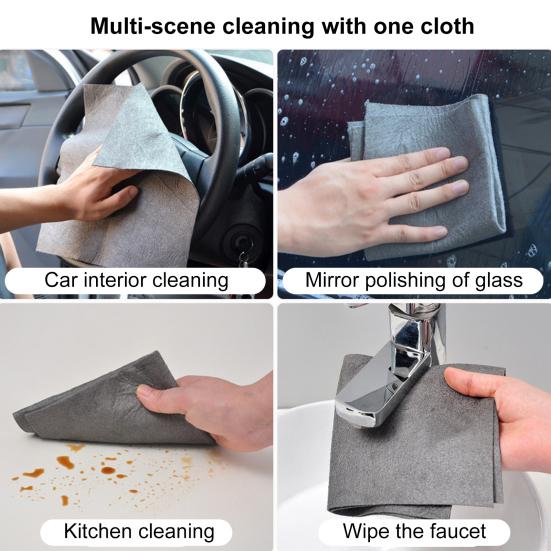 Multi-scene cleaning with one cloth

Car interior cleaning

Mirror polishing of glass

Kitchen cleaning

Wipe the faucet