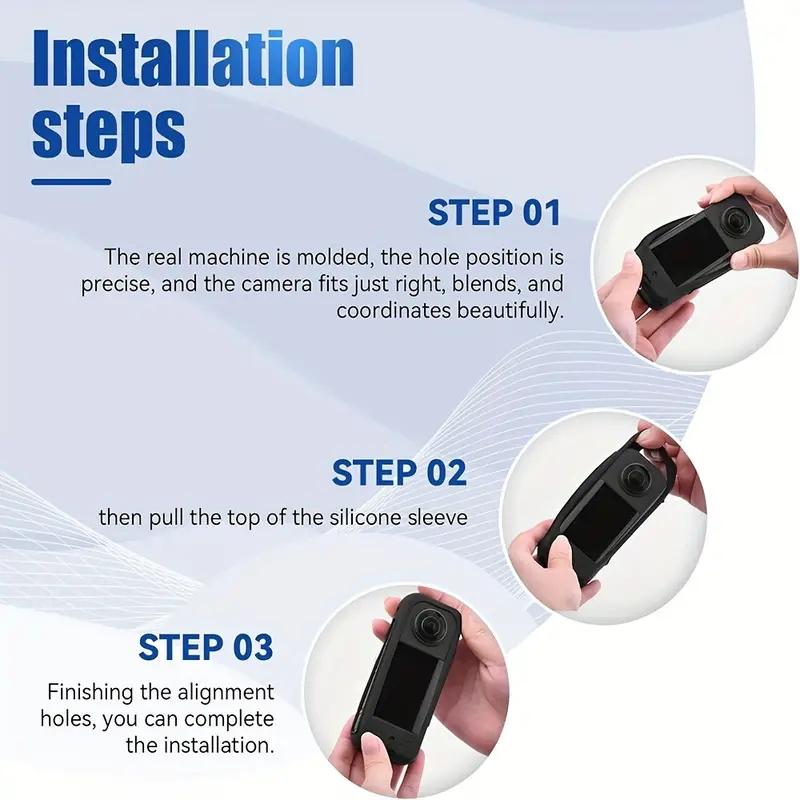 Installation steps

STEP 01

The real machine is molded, the hole position is precise, and the camera fits just right, blends, and coordinates beautifully.

STEP 02

then pull the top of the silicone sleeve

STEP 03

Finishing the alignment holes, you can complete the installation.