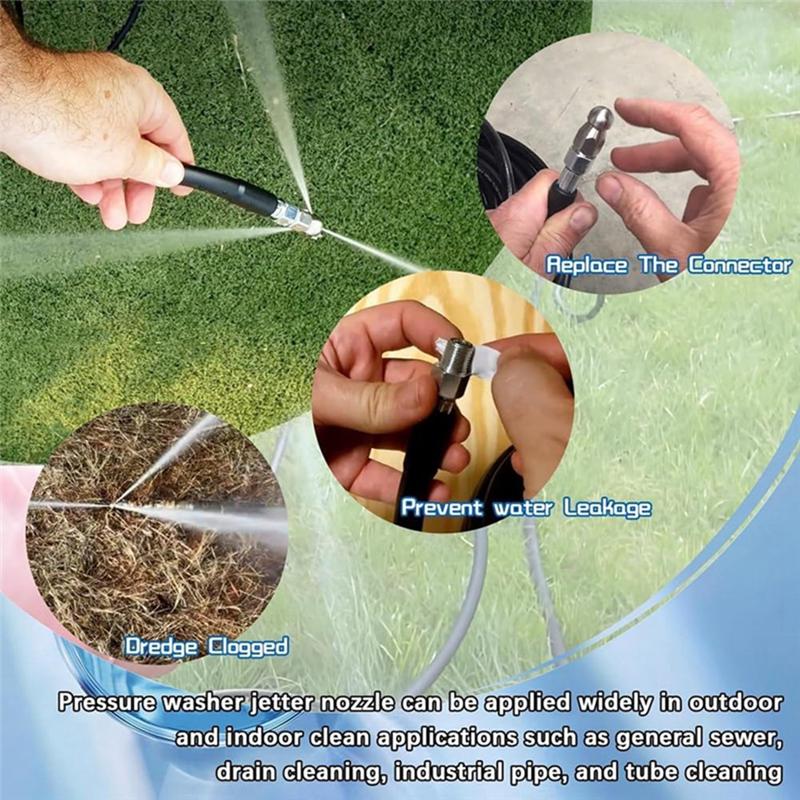 Replace The Connector

Prevent water Leakage

Dredge Clogged

Pressure washer jetter nozzle can be applied widely in outdoor and indoor clean applications such as general sewer, drain cleaning, industrial pipe, and tube cleaning