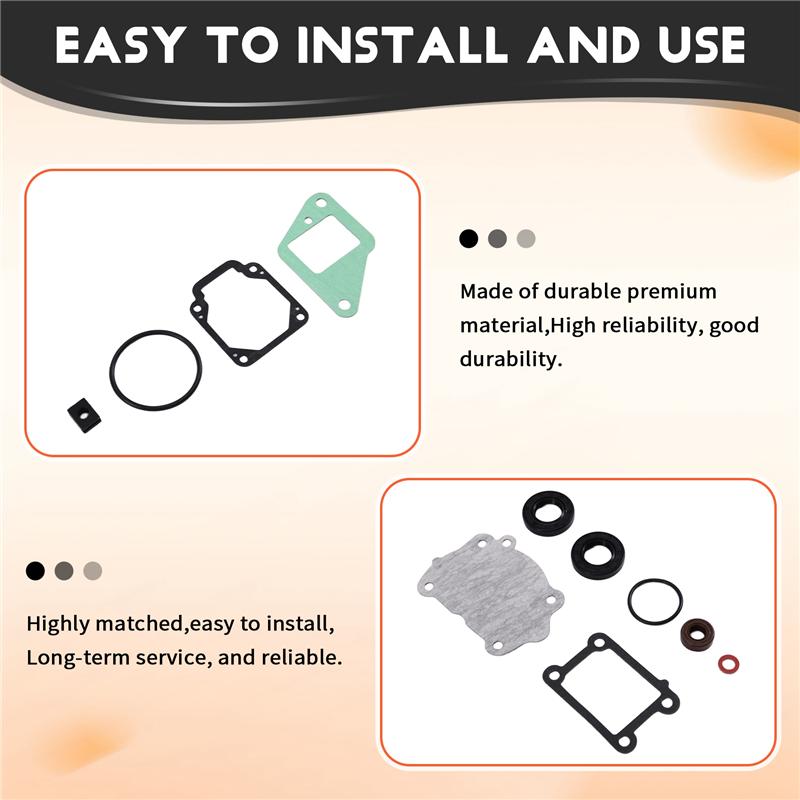 EASY TO INSTALL AND USE

Made of durable premium material,High reliability, good durability.

Highly matched,easy to install, Long-term service, and reliable.