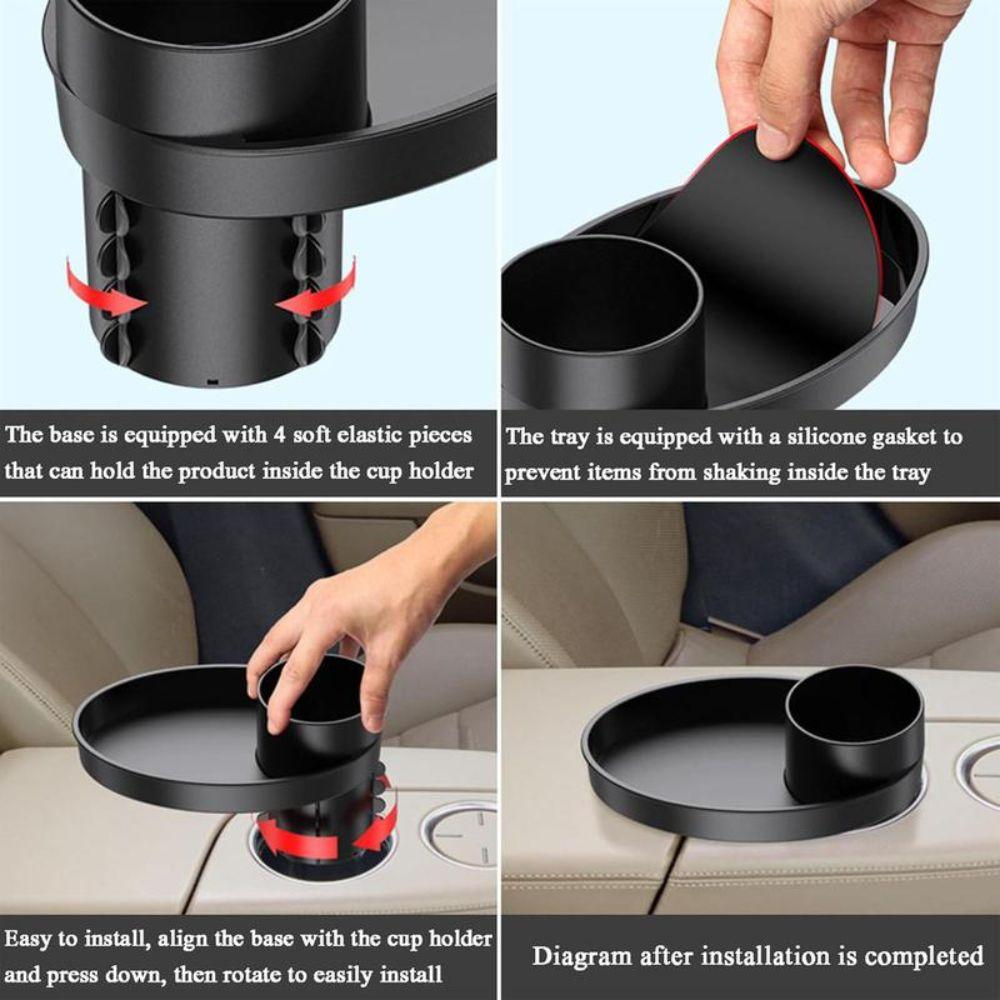 The base is equipped with 4 soft elastic pieces that can hold the product inside the cup holder

The tray is equipped with a silicone gasket to prevent items from shaking inside the tray

Easy to install, align the base with the cup holder and press down, then rotate to easily install

Diagram after installation is completed