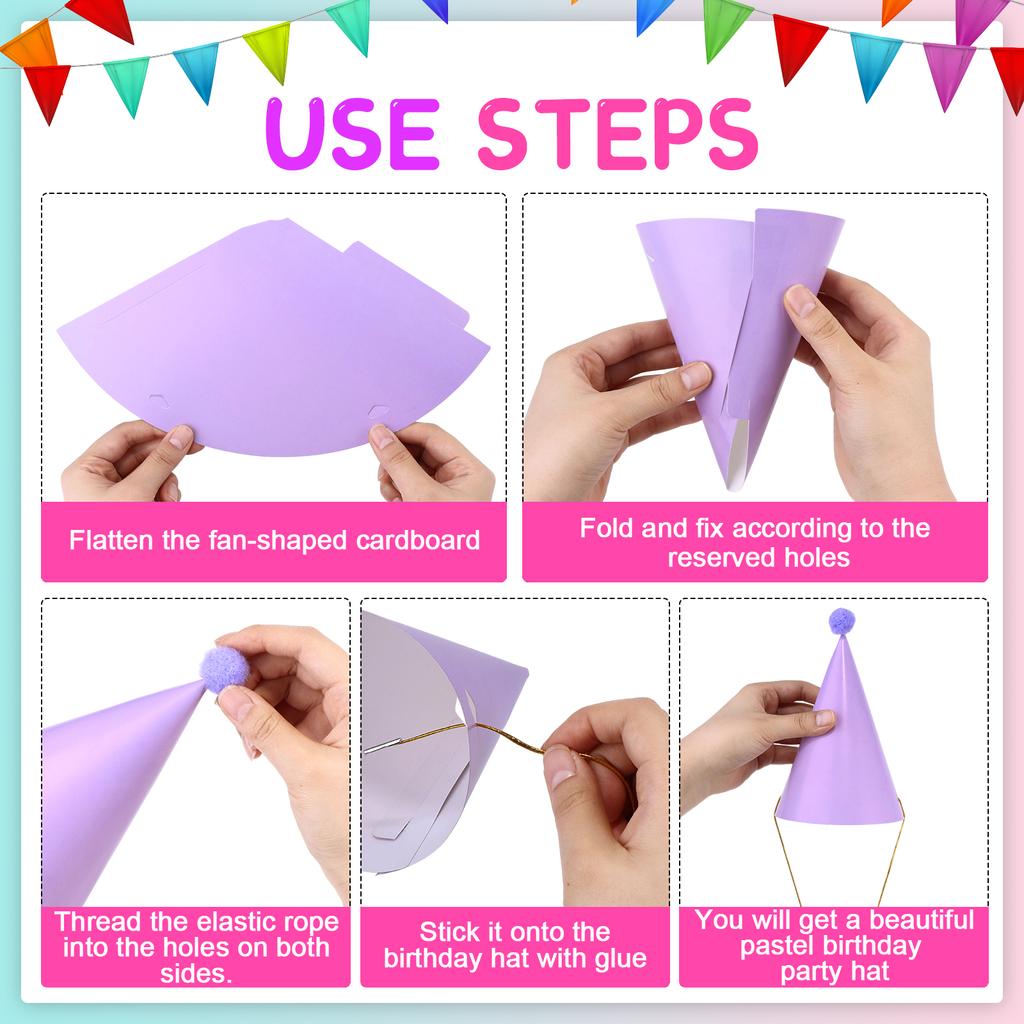 USE STEPS

Flatten the fan-shaped cardboard

Fold and fix according to the reserved holes

Thread the elastic rope into the holes on both sides.

Stick it onto the birthday hat with glue

You will get a beautiful pastel birthday party hat