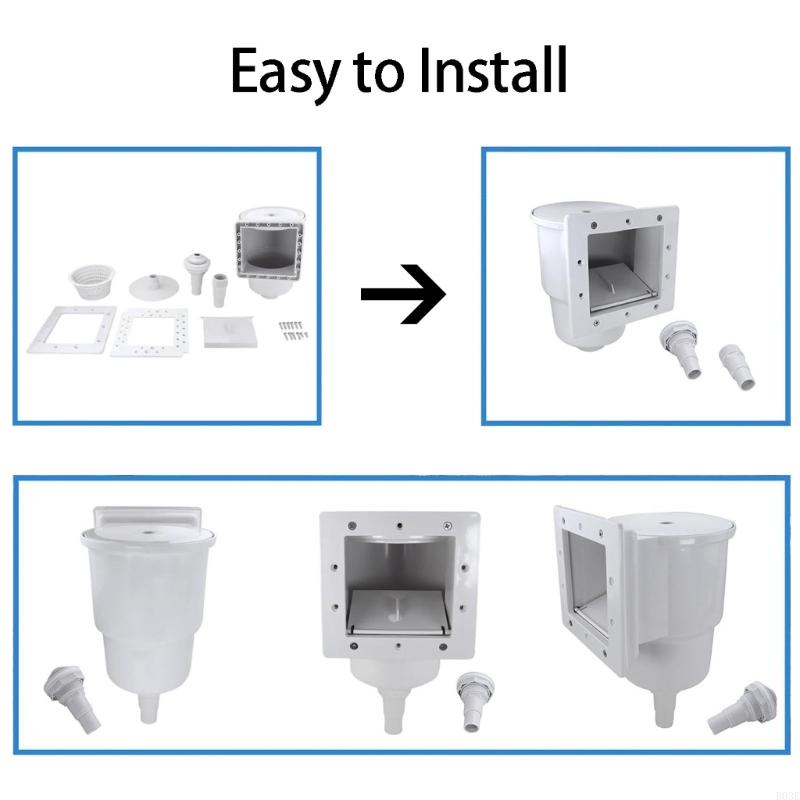 Easy to Install