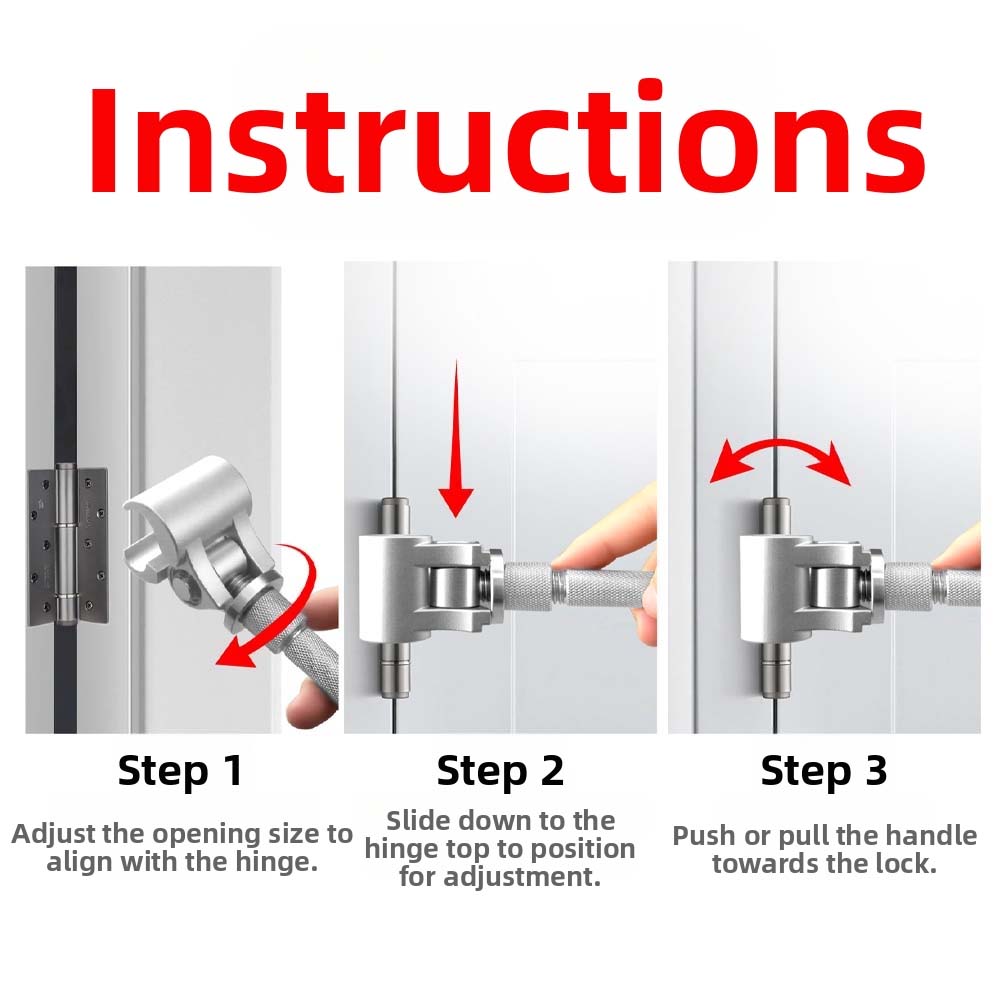 Instructions

Step 1

Adjust the opening size to align with the hinge.

Step 2

Slide down to the hinge top to position for adjustment.

Step 3

Push or pull the handle towards the lock.