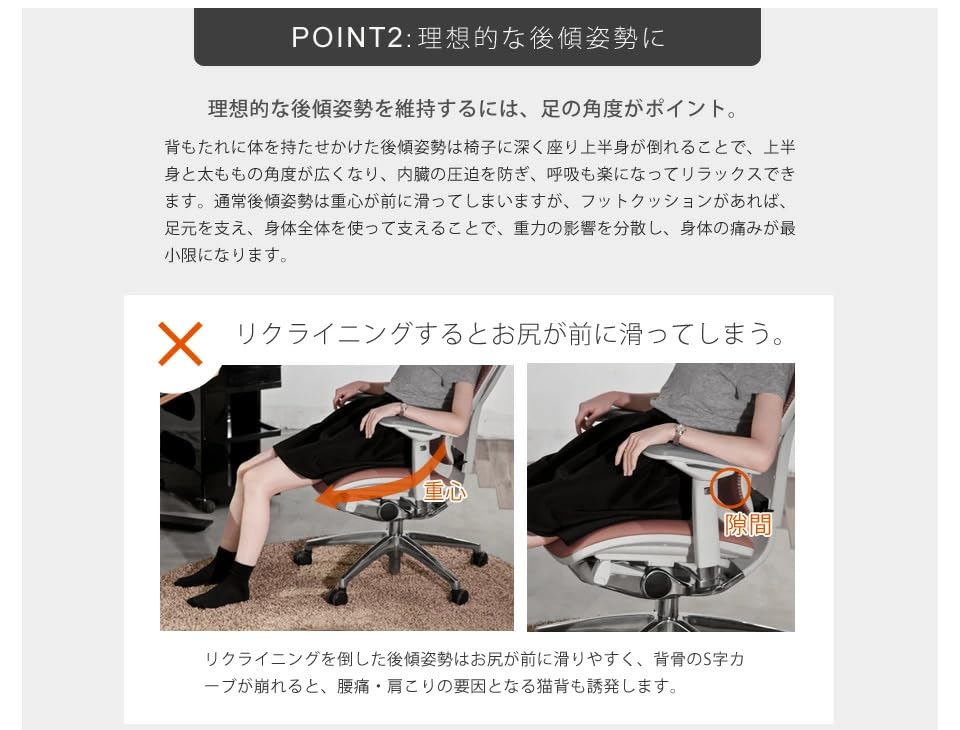 POINT2:理想的な後傾姿勢に

理想的な後傾姿勢を維持するには、足の角度がポイント。

背もたれに体を持たせかけた後傾姿勢は椅子に深く座り上半身が倒れることで、上半身と太ももの角度が広くなり、内臓の圧迫を防ぎ、呼吸も楽になってリラックスできます。通常後傾姿勢は重心が前に滑ってしまいますが、フットクッションがあれば、足元を支え、身体全体を使って支えることで、重力の影響を分散し、身体の痛みが最小限になります。

リクライニングするとお尻が前に滑ってしまう。

重心

隙間

リクライニングを倒した後傾姿勢はお尻が前に滑りやすく、背骨のS字カーブが崩れると、腰痛・肩こりの要因となる猫背も誘発します。