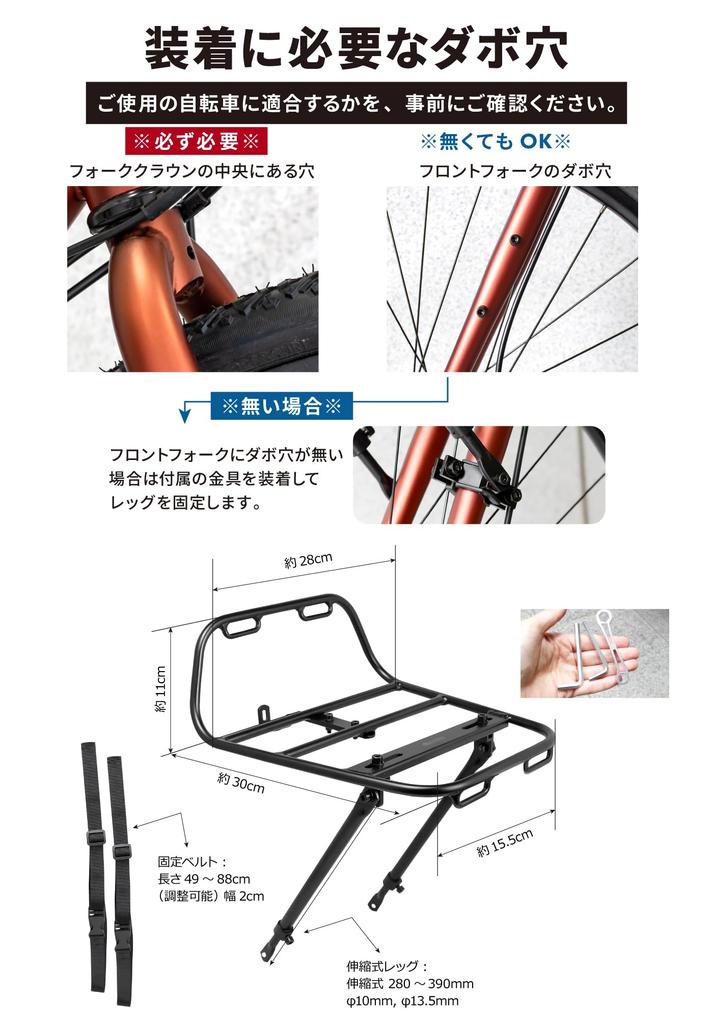 装着に必要なダボ穴

ご使用の自転車に適合するかを、事前にご確認ください。

※必ず必要※
フォーククラウンの中央にある穴

※無くても OK※
フロントフォークのダボ穴

※無い場合※

フロントフォークにダボ穴が無い場合は付属の金具を装着してレッグを固定します。

約 28cm

約 11cm

約 30cm

約 15.5cm

固定ベルト：
長さ 49 ～ 88cm
（調整可能）幅 2cm

伸縮式レッグ：
伸縮式 280 ～ 390mm
φ10mm, φ13.5mm