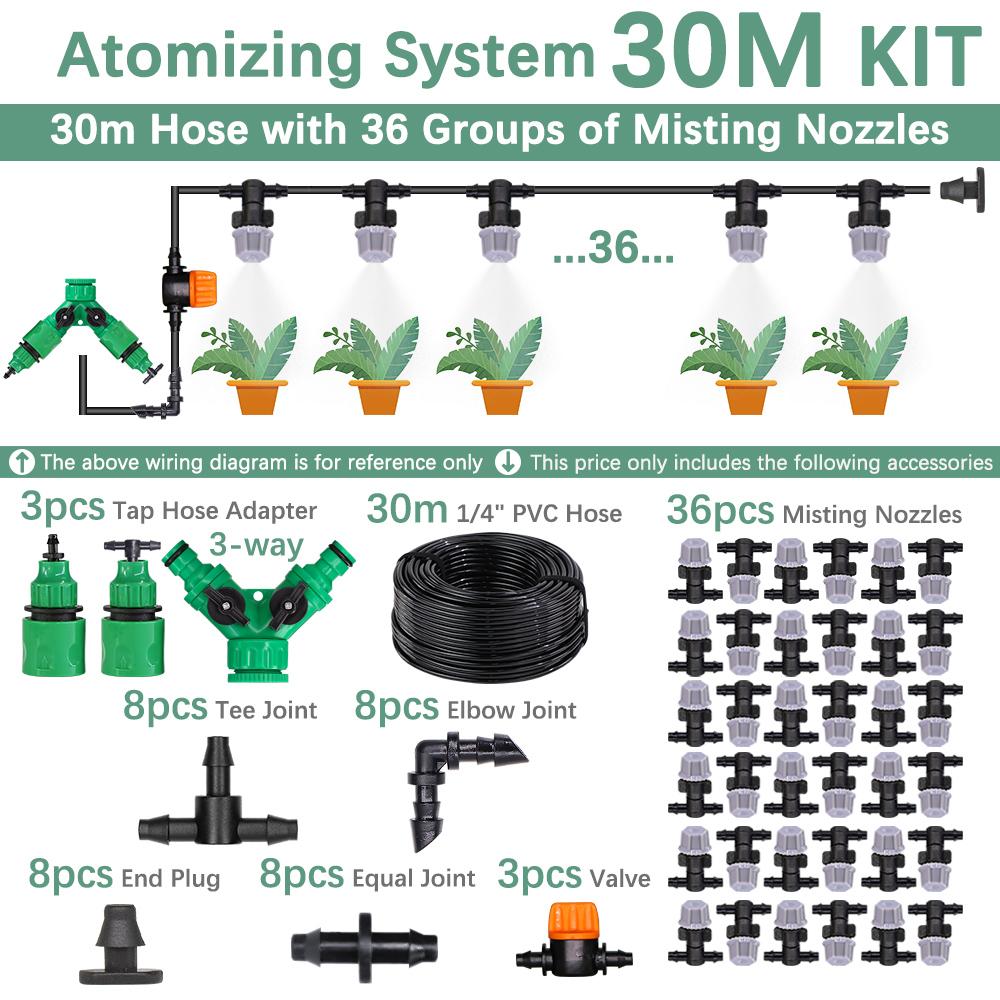 Atomizing System 30M KIT

30m Hose with 36 Groups of Misting Nozzles

...36...

The above wiring diagram is for reference only This price only includes the following accessories

3pcs Tap Hose Adapter

3-way

30m 1/4" PVC Hose

36pcs Misting Nozzles

8pcs Tee Joint

8pcs Elbow Joint

8pcs End Plug

8pcs Equal Joint

3pcs Valve