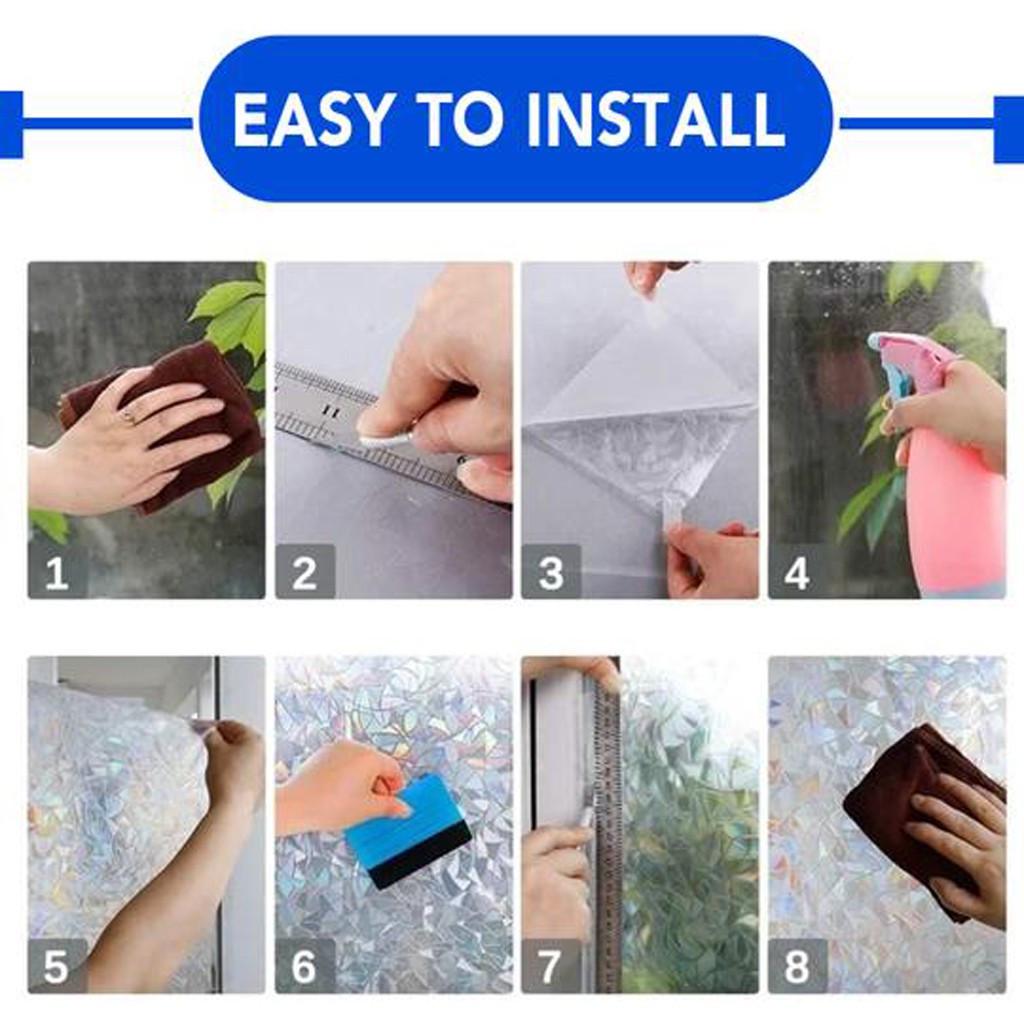 EASY TO INSTALL

1

2

3

4

5

6

7

8