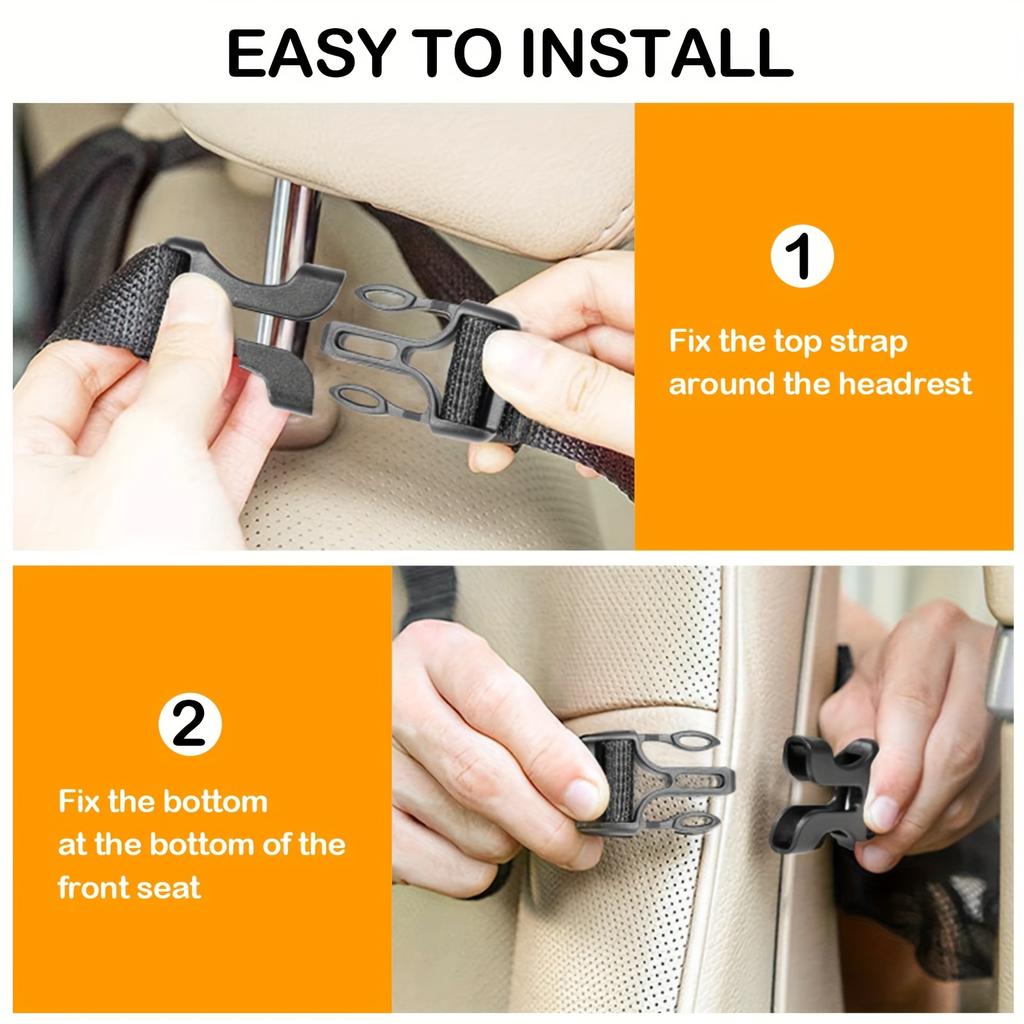 EASY TO INSTALL

1

Fix the top strap around the headrest

2

Fix the bottom at the bottom of the front seat