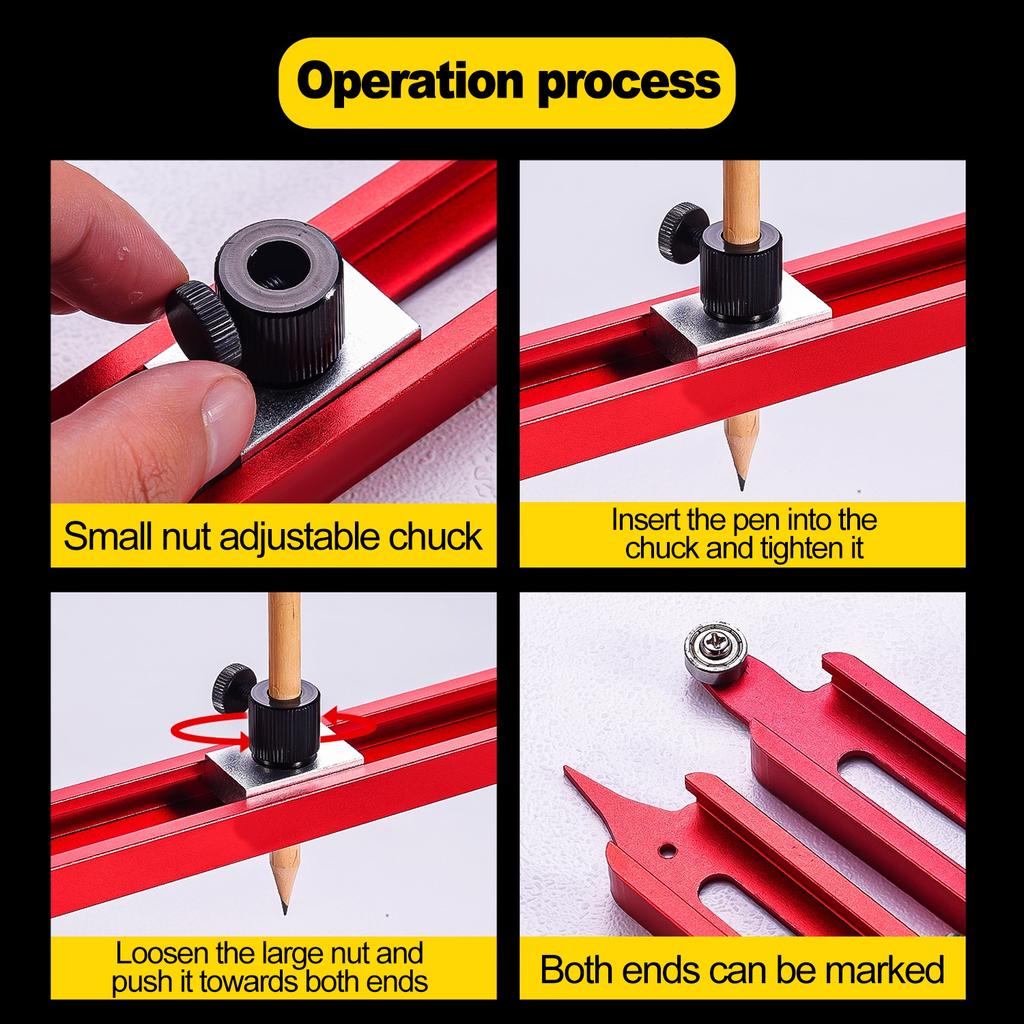 Operation process

Small nut adjustable chuck

Insert the pen into the chuck and tighten it

Loosen the large nut and push it towards both ends

Both ends can be marked