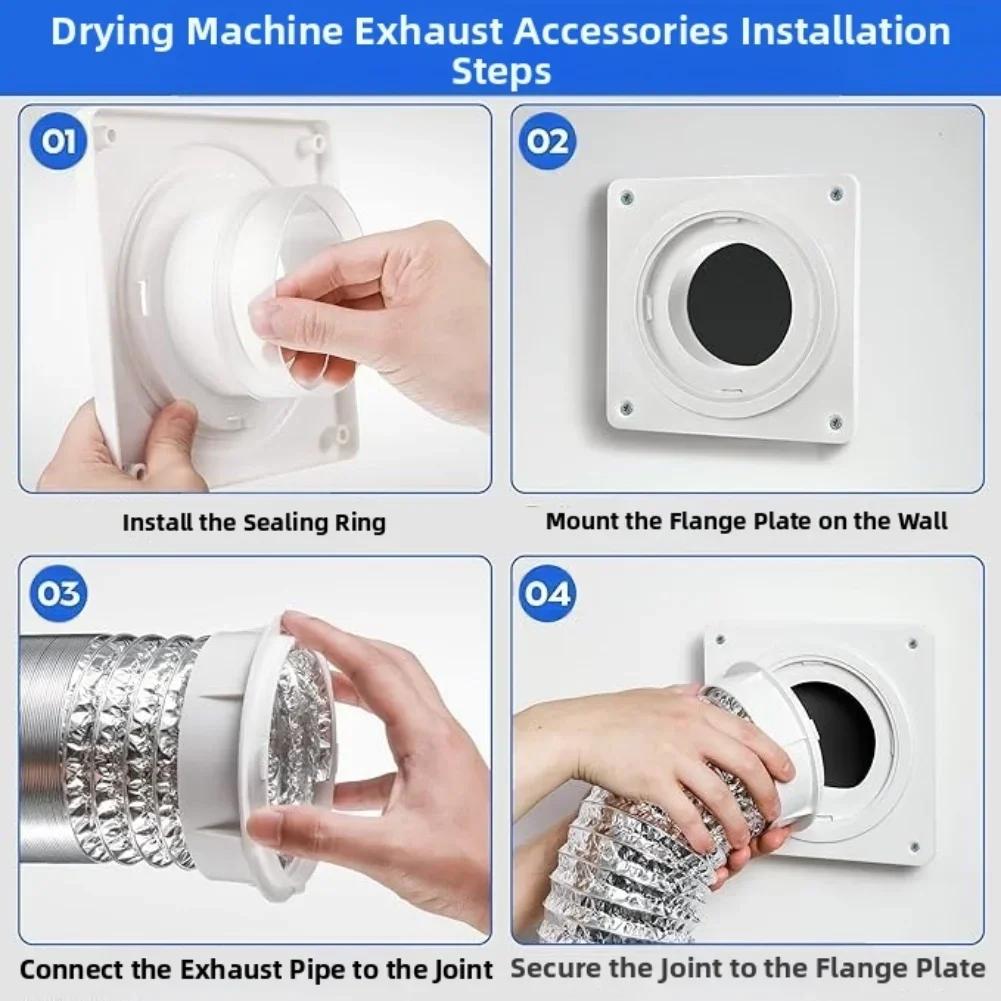 Drying Machine Exhaust Accessories Installation Steps

01

Install the Sealing Ring

02

Mount the Flange Plate on the Wall

03

Connect the Exhaust Pipe to the Joint

04

Secure the Joint to the Flange Plate