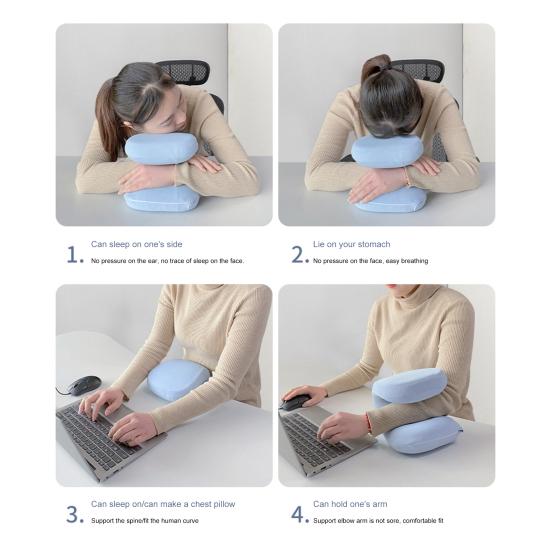 1. Can sleep on one's side
No pressure on the ear, no trace of sleep on the face.

2. Lie on your stomach
No pressure on the face, easy breathing

3. Can sleep on/can make a chest pillow
Support the spine/fit the human curve

4. Can hold one's arm
Support elbow arm is not sore, comfortable fit