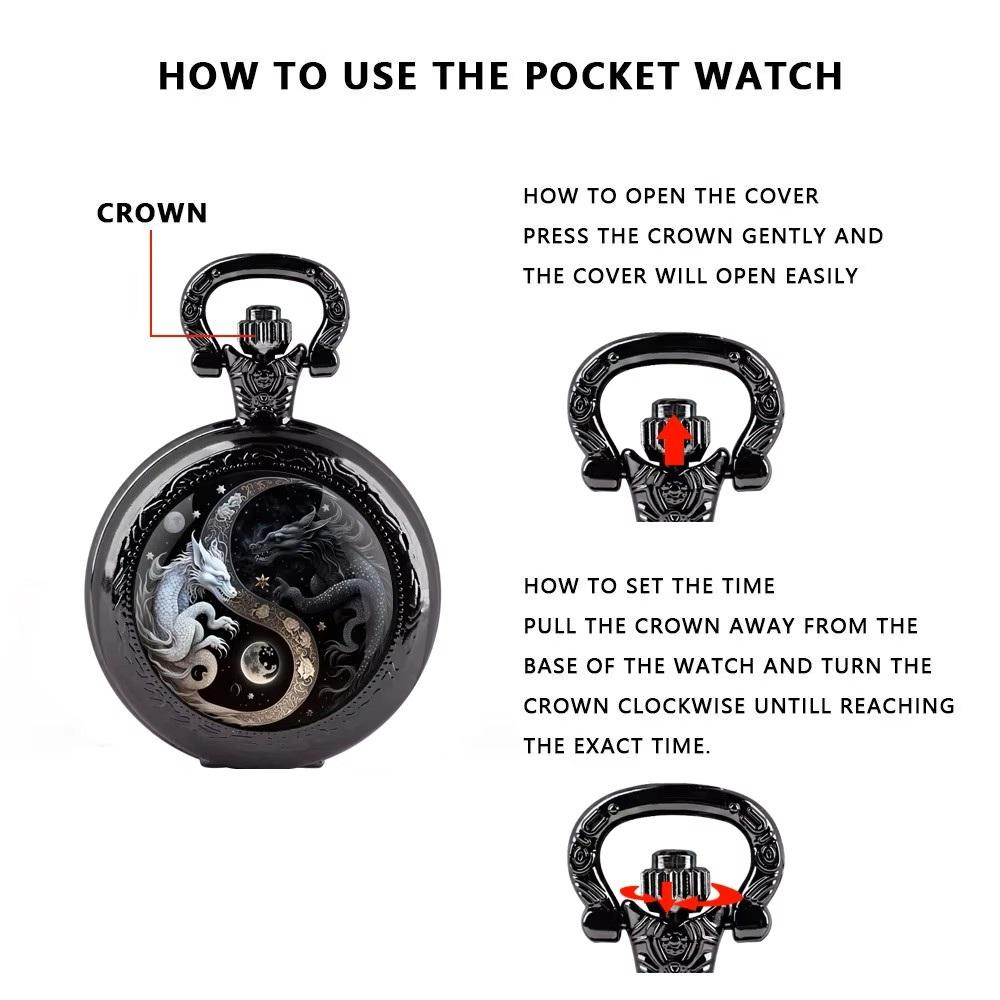 HOW TO USE THE POCKET WATCH

CROWN

HOW TO OPEN THE COVER
PRESS THE CROWN GENTLY AND
THE COVER WILL OPEN EASILY

HOW TO SET THE TIME
PULL THE CROWN AWAY FROM THE
BASE OF THE WATCH AND TURN THE
CROWN CLOCKWISE UNTILL REACHING
THE EXACT TIME.