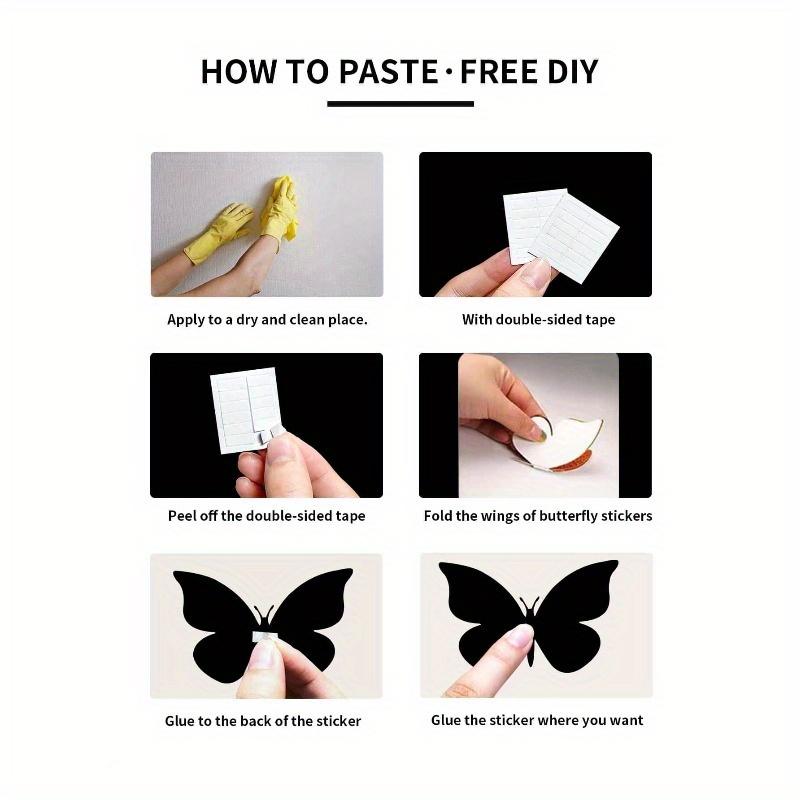 HOW TO PASTE · FREE DIY

Apply to a dry and clean place.

With double-sided tape

Peel off the double-sided tape

Fold the wings of butterfly stickers

Glue to the back of the sticker

Glue the sticker where you want