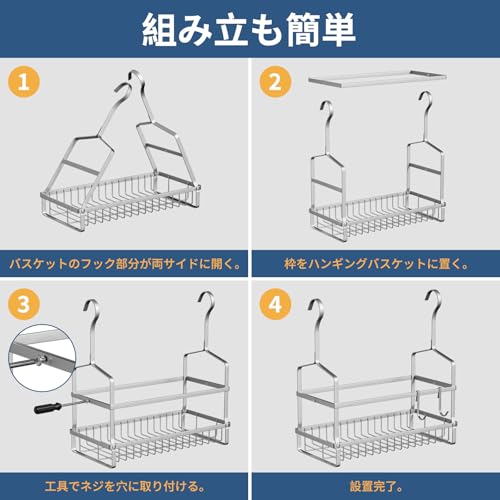 組み立も簡単

1

バスケットのフック部分が両サイドに開く。

2

枠をハンギングバスケットに置く。

3

工具でネジを穴に取り付ける。

4

設置完了。