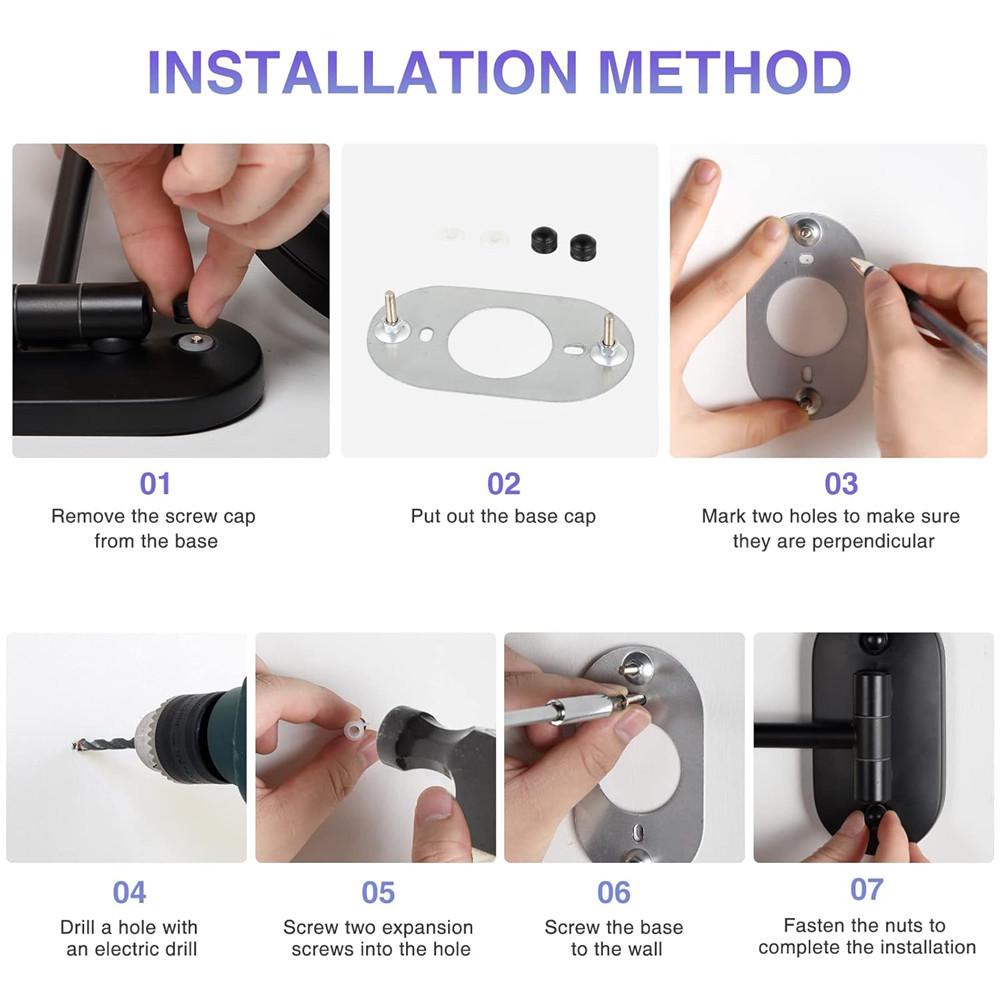 INSTALLATION METHOD

01
Remove the screw cap from the base

02
Put out the base cap

03
Mark two holes to make sure they are perpendicular

04
Drill a hole with an electric drill

05
Screw two expansion screws into the hole

06
Screw the base to the wall

07
Fasten the nuts to complete the installation