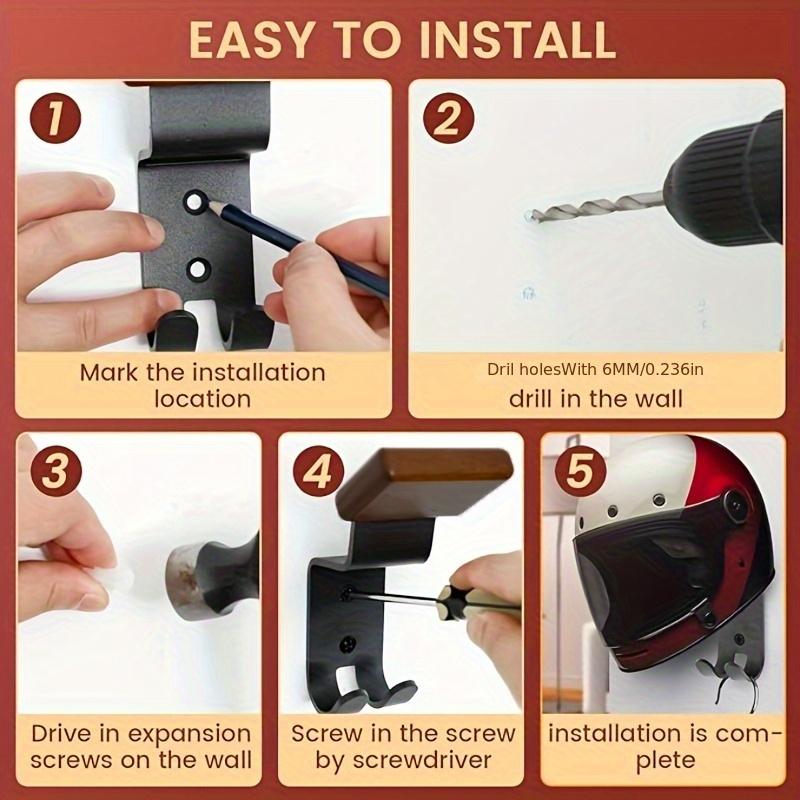 EASY TO INSTALL

1

Mark the installation location

2

Dril holesWith 6MM/0.236in
drill in the wall

3

Drive in expansion screws on the wall

4

Screw in the screw by screwdriver

5

installation is complete