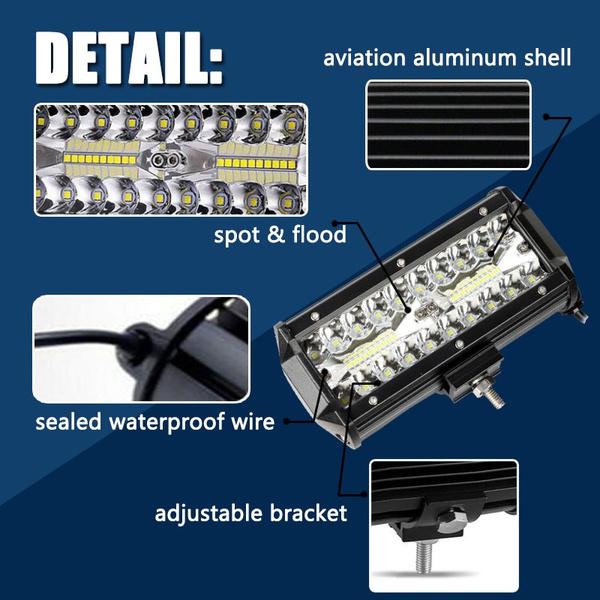 DETAIL:

aviation aluminum shell

spot & flood

sealed waterproof wire

adjustable bracket