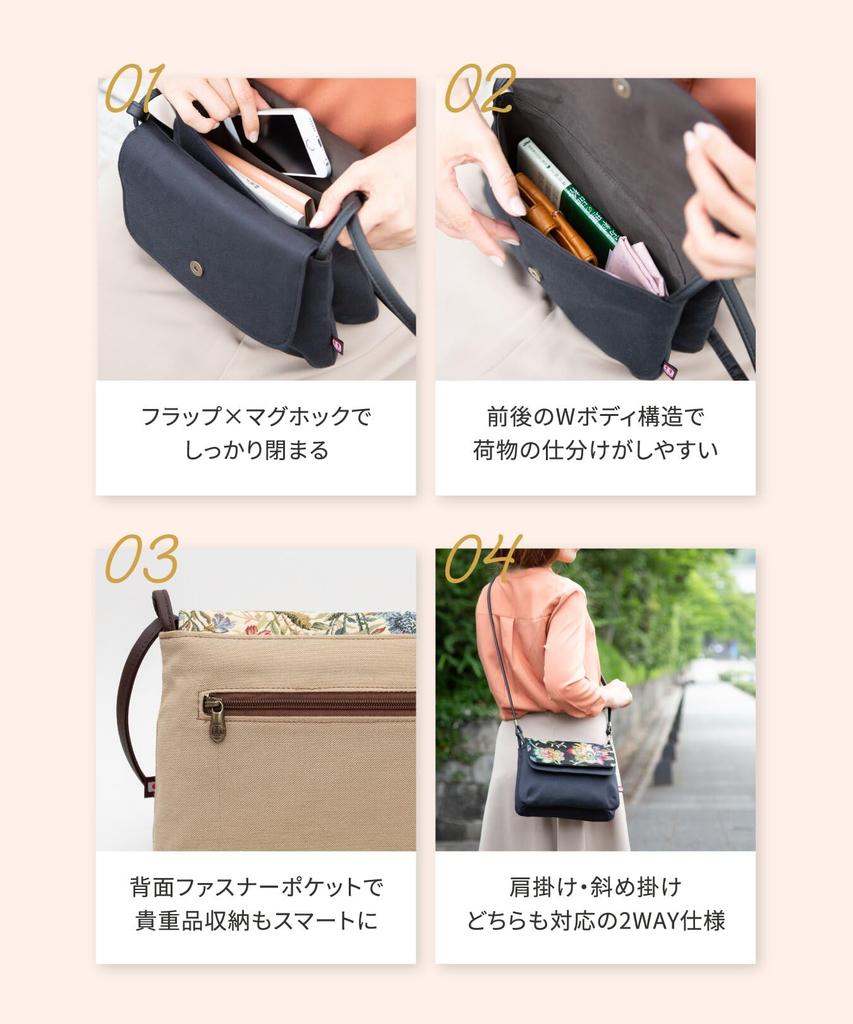 01

フラップ×マグホックで
しっかり閉まる

02

前後のWボディ構造で
荷物の仕分けがしやすい

03

背面ファスナーポケットで
貴重品収納もスマートに

04

肩掛け・斜め掛け
どちらも対応の2WAY仕様