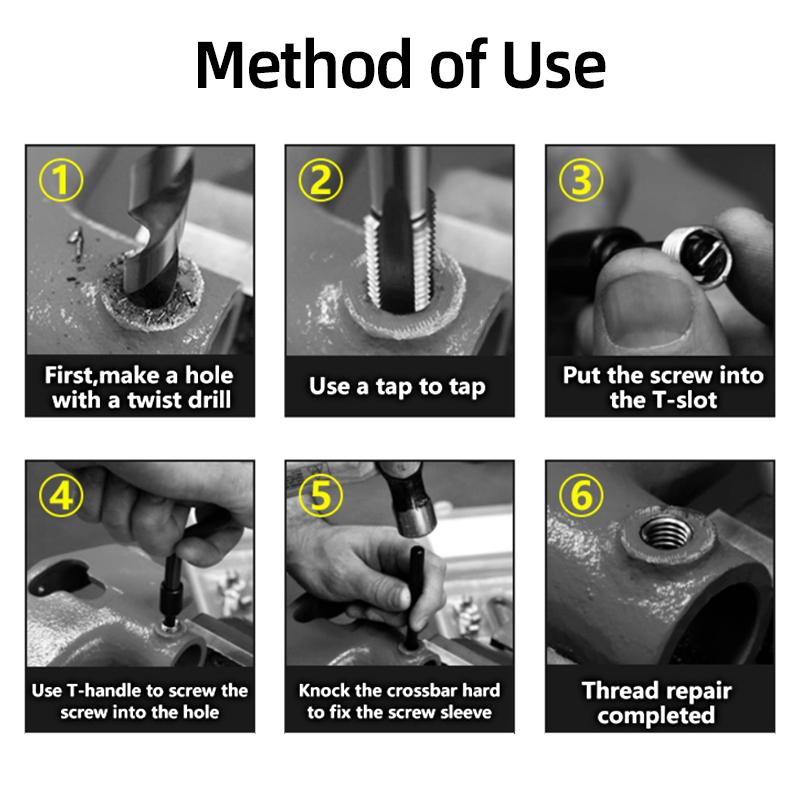 Method of Use

①
First,make a hole with a twist drill

②
Use a tap to tap

③
Put the screw into the T-slot

④
Use T-handle to screw the screw into the hole

⑤
Knock the crossbar hard to fix the screw sleeve

⑥
Thread repair completed