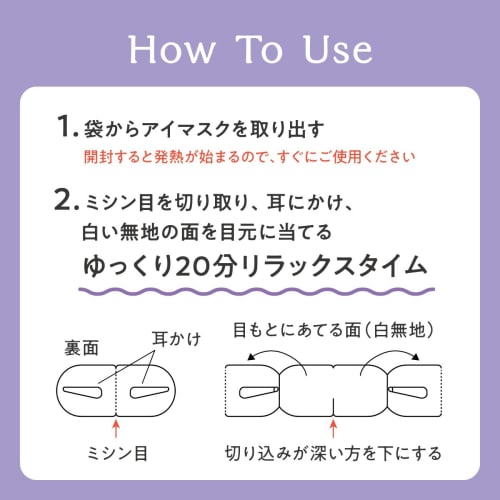 How To Use

1. 袋からアイマスクを取り出す
開封すると発熱が始まるので、すぐにご使用ください

2. ミシン目を切り取り、耳にかけ、白い無地の面を目元に当てる
ゆっくり20分リラックスタイム

裏面
耳かけ
ミシン目

目もとにあてる面（白無地）
切り込みが深い方を下にする