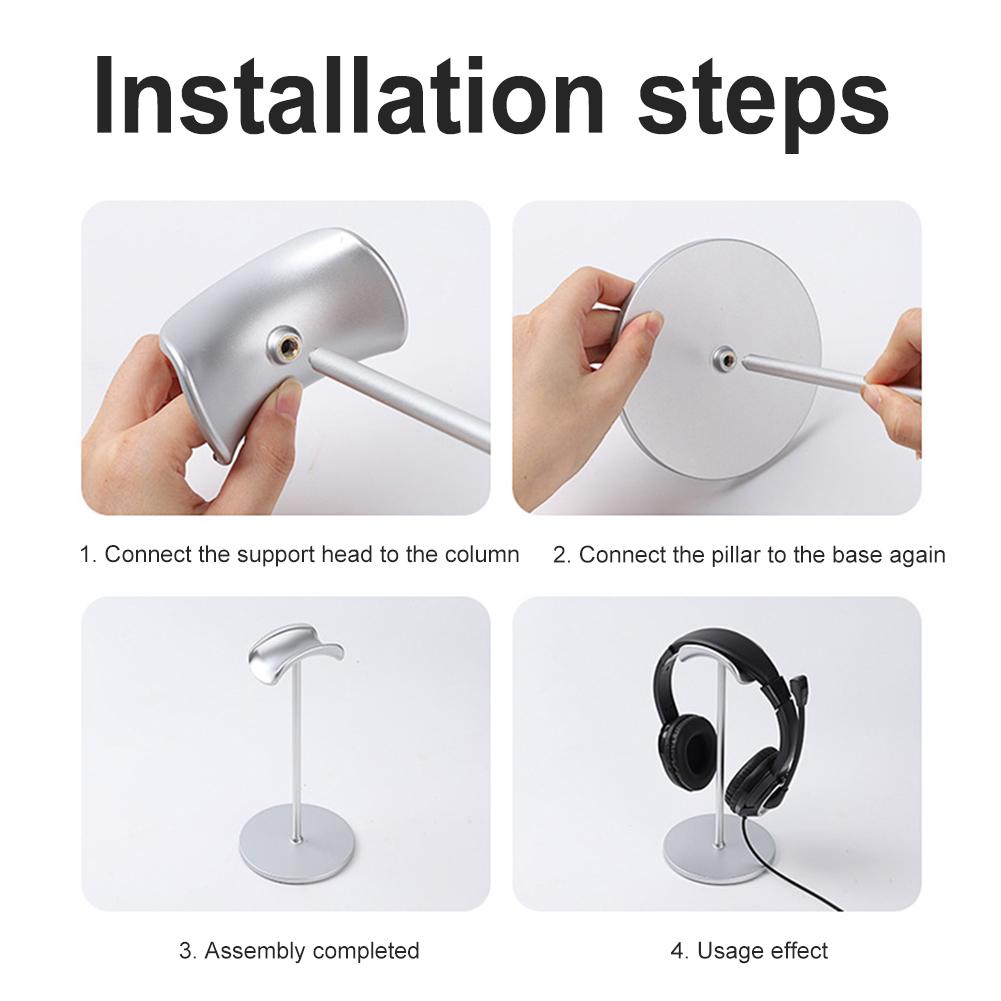 Installation steps

1. Connect the support head to the column

2. Connect the pillar to the base again

3. Assembly completed

4. Usage effect