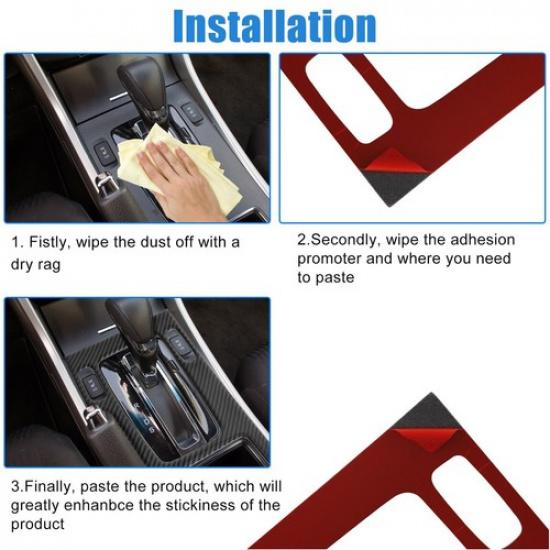 Installation

1. Fistly, wipe the dust off with a dry rag

2.Secondly, wipe the adhesion promoter and where you need to paste

3.Finally, paste the product, which will greatly enhanbce the stickiness of the product