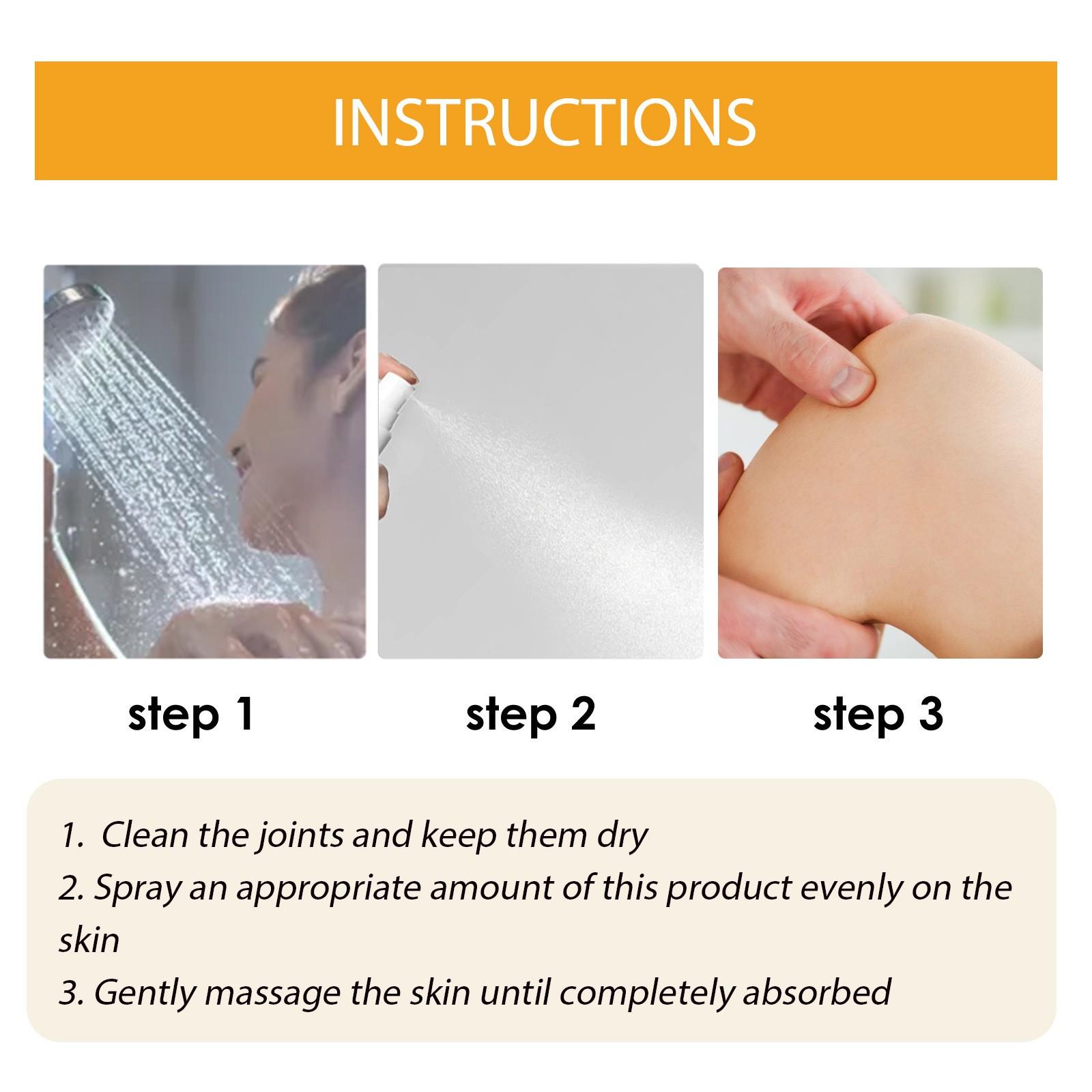 INSTRUCTIONS

step 1

step 2

step 3

1. Clean the joints and keep them dry
2. Spray an appropriate amount of this product evenly on the skin
3. Gently massage the skin until completely absorbed