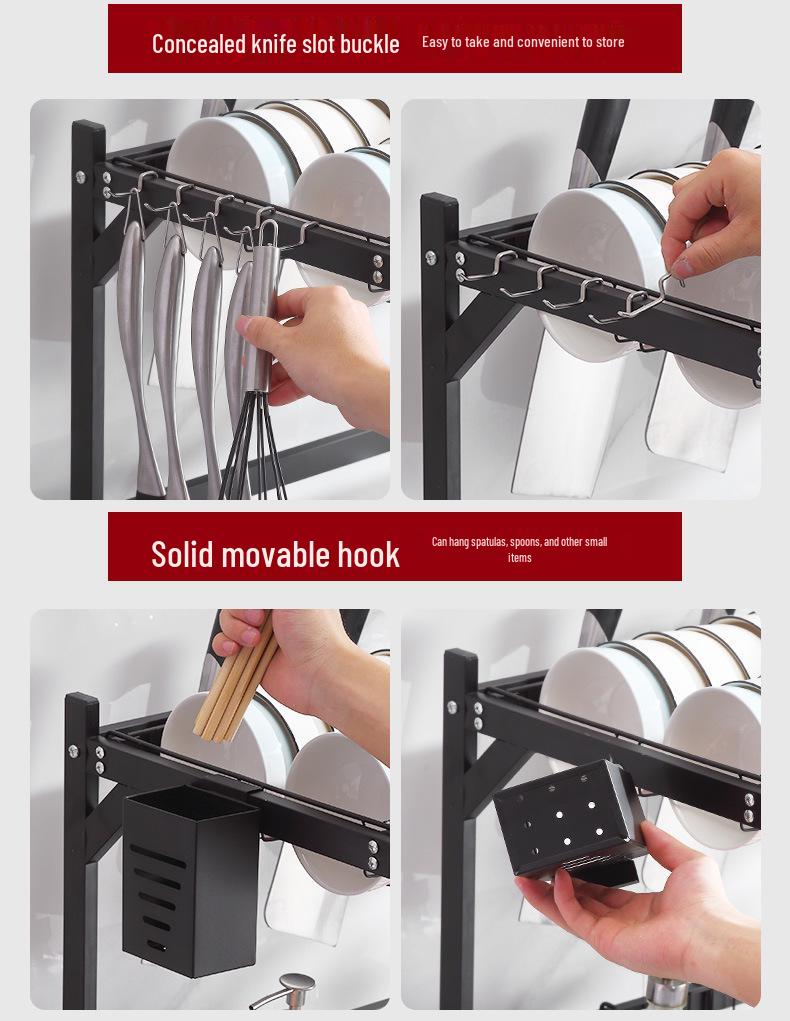 Concealed knife slot buckle

Easy to take and convenient to store

Solid movable hook

Can hang spatulas, spoons, and other small items