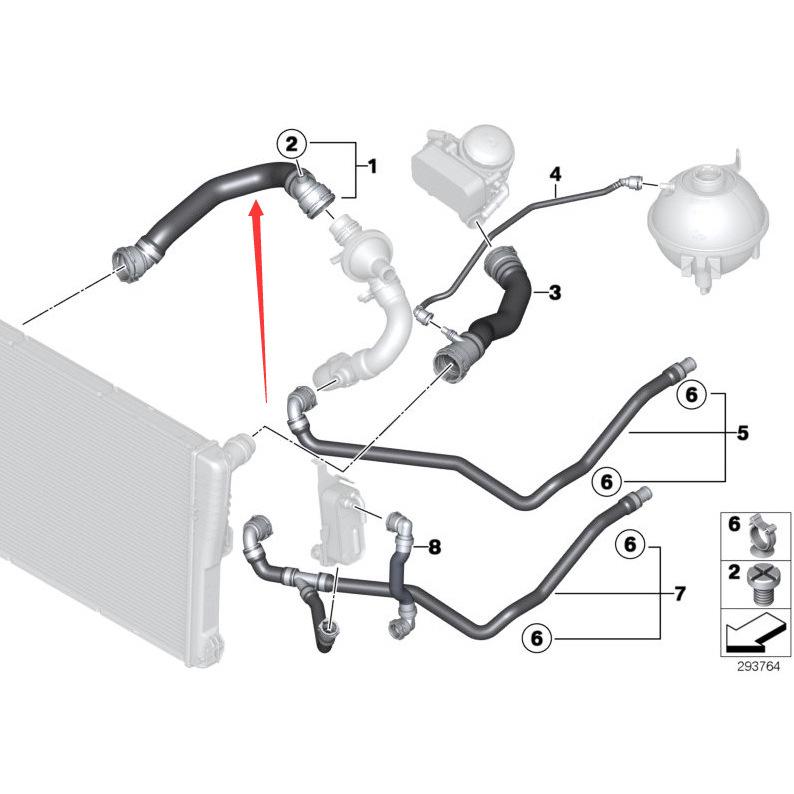 2
1
4
3
6
5
6
8
6
7
6
6
2
293764