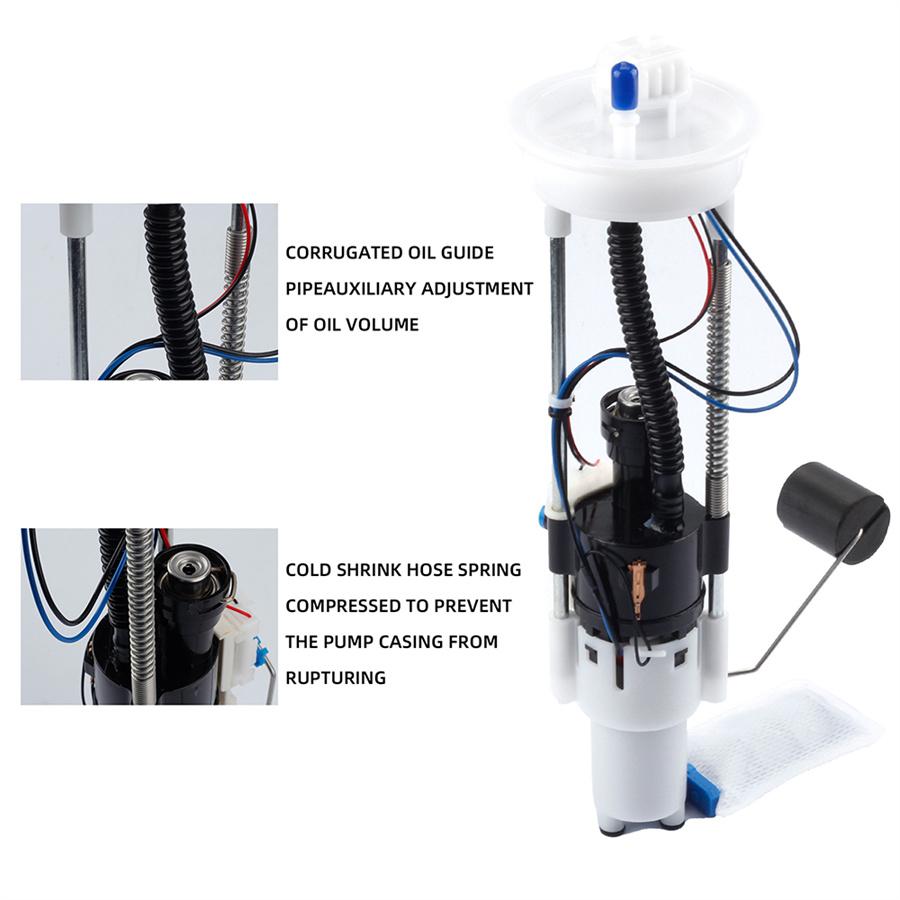 CORRUGATED OIL GUIDE PIPEAUXILIARY ADJUSTMENT OF OIL VOLUME

COLD SHRINK HOSE SPRING COMPRESSED TO PREVENT THE PUMP CASING FROM RUPTURING