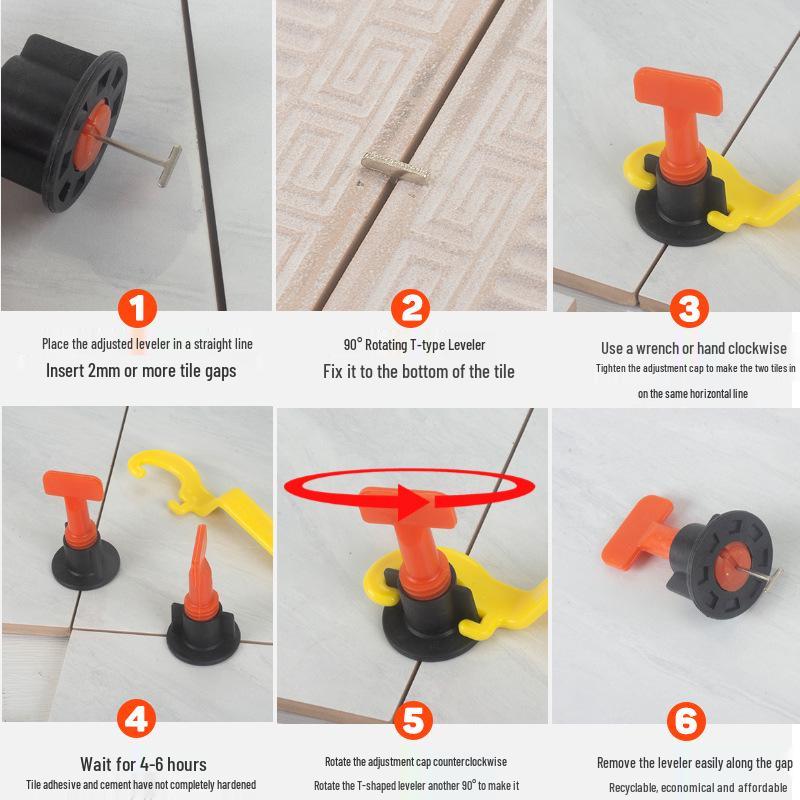 1

Place the adjusted leveler in a straight line

Insert 2mm or more tile gaps

2

90° Rotating T-type Leveler

Fix it to the bottom of the tile

3

Use a wrench or hand clockwise

Tighten the adjustment cap to make the two tiles in on the same horizontal line

4

Wait for 4-6 hours

Tile adhesive and cement have not completely hardened

5

Rotate the adjustment cap counterclockwise

Rotate the T-shaped leveler another 90° to make it

6

Remove the leveler easily along the gap

Recyclable, economical and affordable