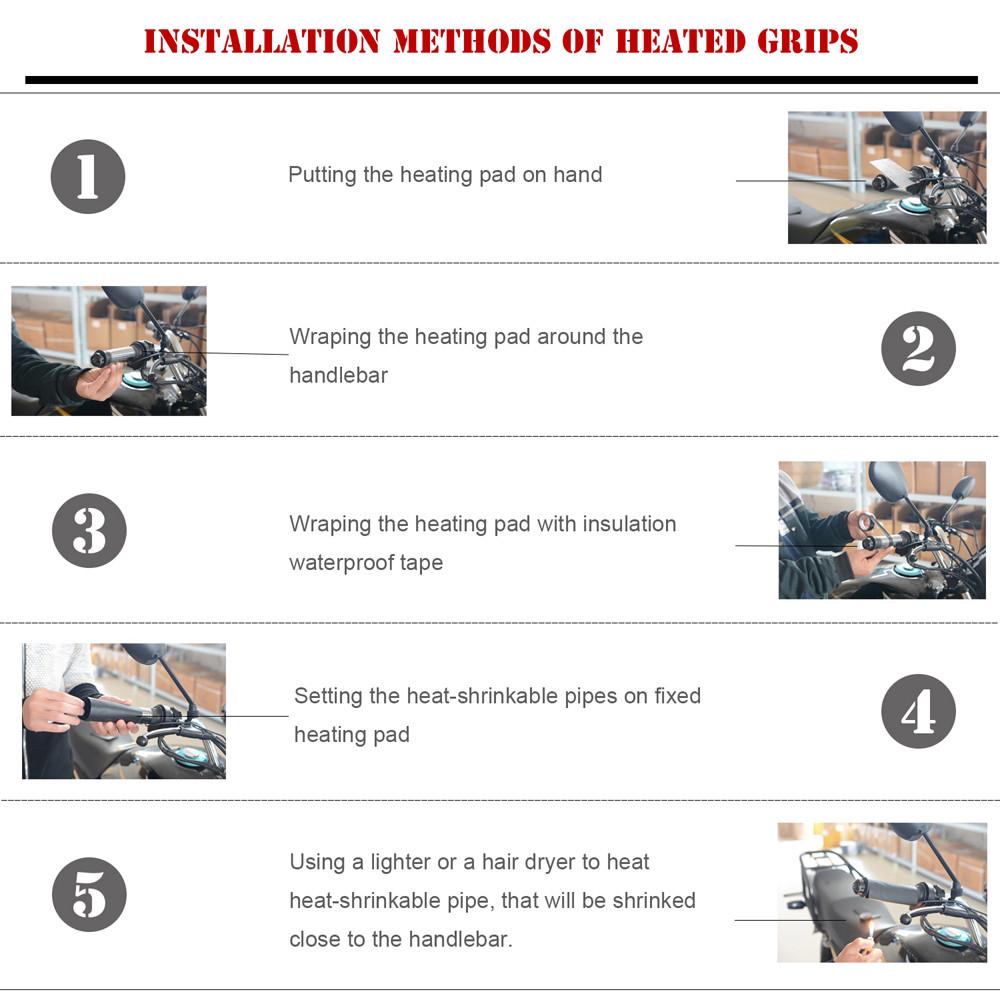 INSTALLATION METHODS OF HEATED GRIPS

1

Putting the heating pad on hand

Wraping the heating pad around the handlebar

2

3

Wraping the heating pad with insulation waterproof tape

Setting the heat-shrinkable pipes on fixed heating pad

4

5

Using a lighter or a hair dryer to heat heat-shrinkable pipe, that will be shrinked close to the handlebar.