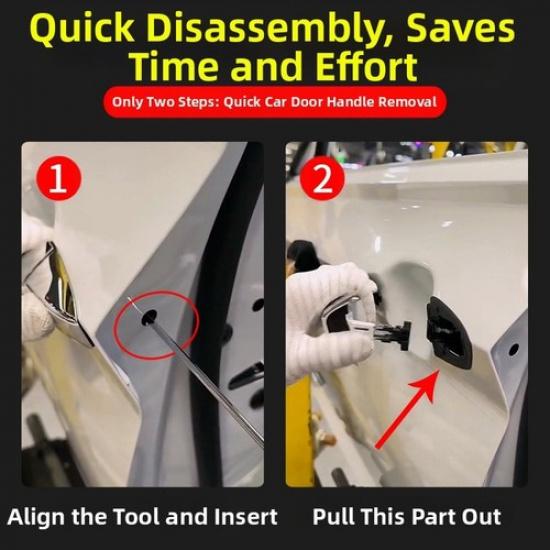 Quick Disassembly, Saves Time and Effort

Only Two Steps: Quick Car Door Handle Removal

1

2

Align the Tool and Insert

Pull This Part Out