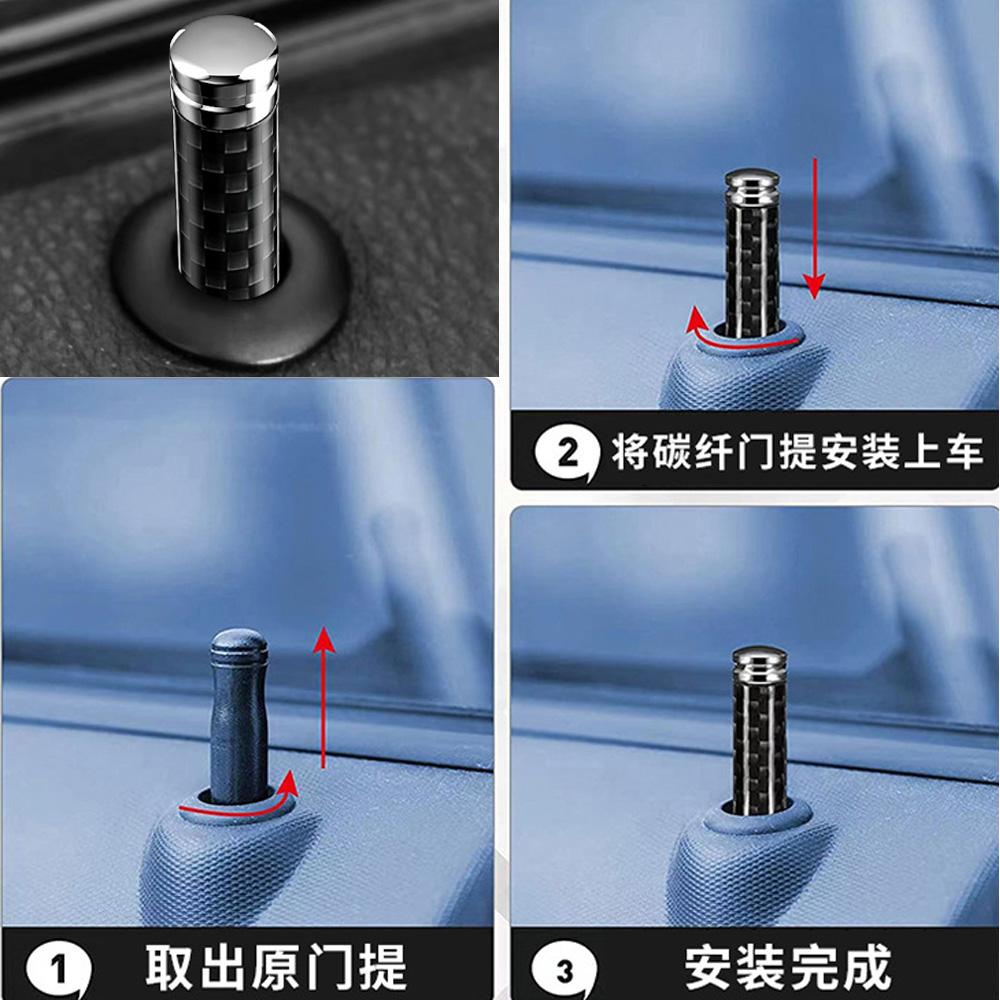 2 将碳纤门提安装上车

1 取出原门提

3 安装完成