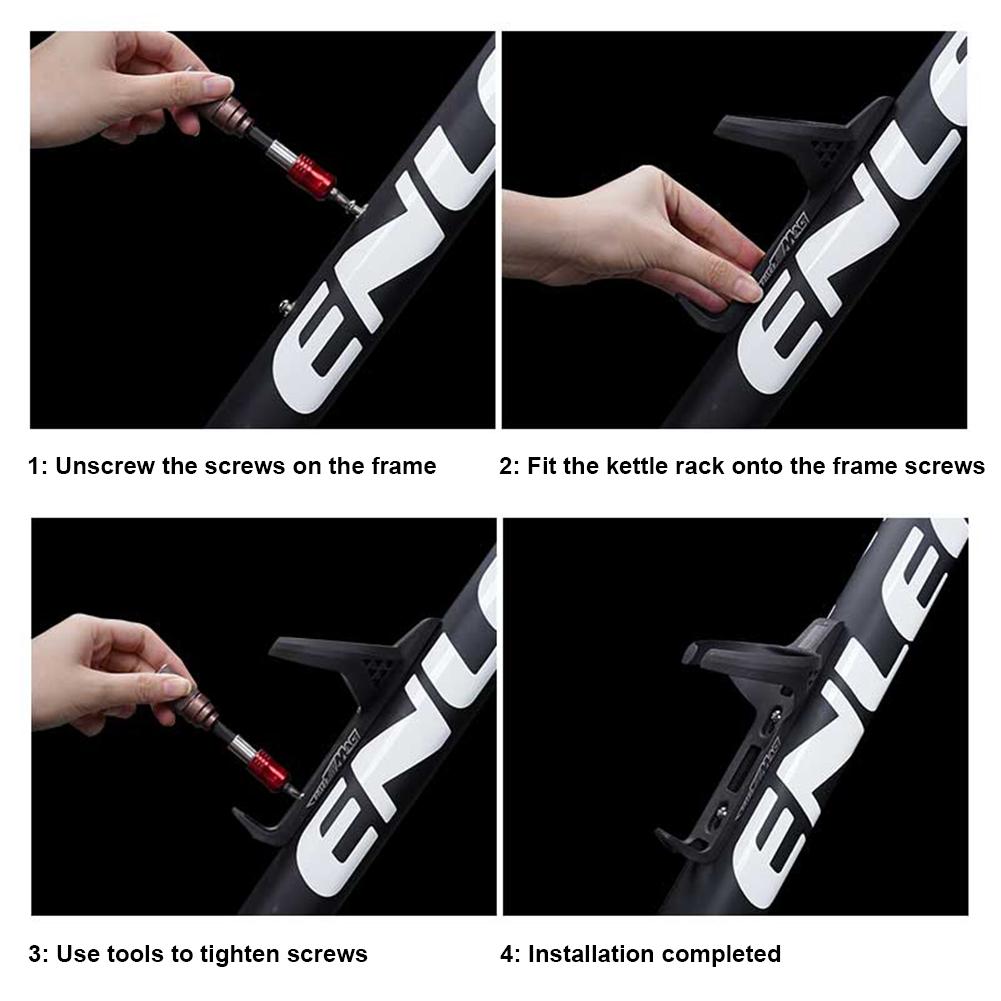 ENL

ENL

1: Unscrew the screws on the frame

2: Fit the kettle rack onto the frame screws

ENL

ENLE

3: Use tools to tighten screws

4: Installation completed