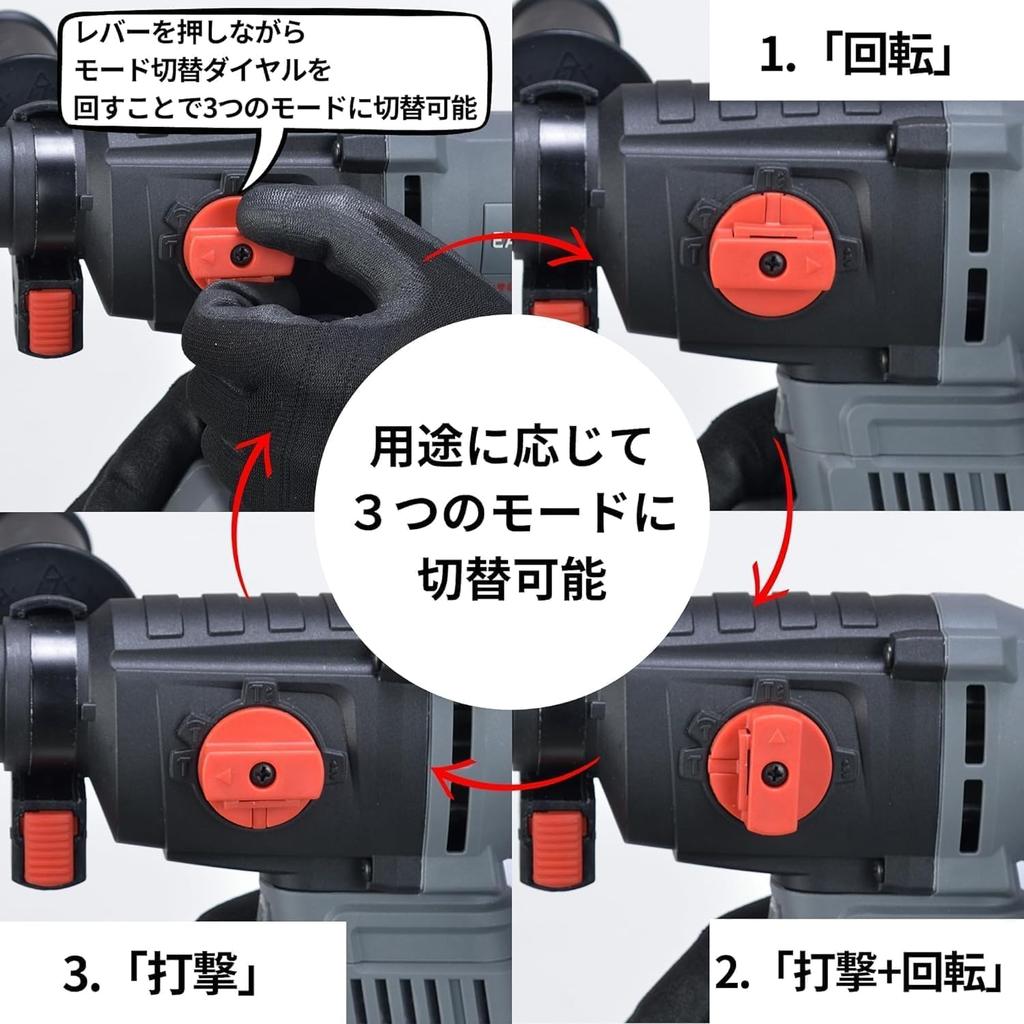 レバーを押しながら
モード切替ダイヤルを
回すことで3つのモードに切替可能

1.「回転」

用途に応じて
３つのモードに
切替可能

3.「打撃」

2.「打撃+回転」