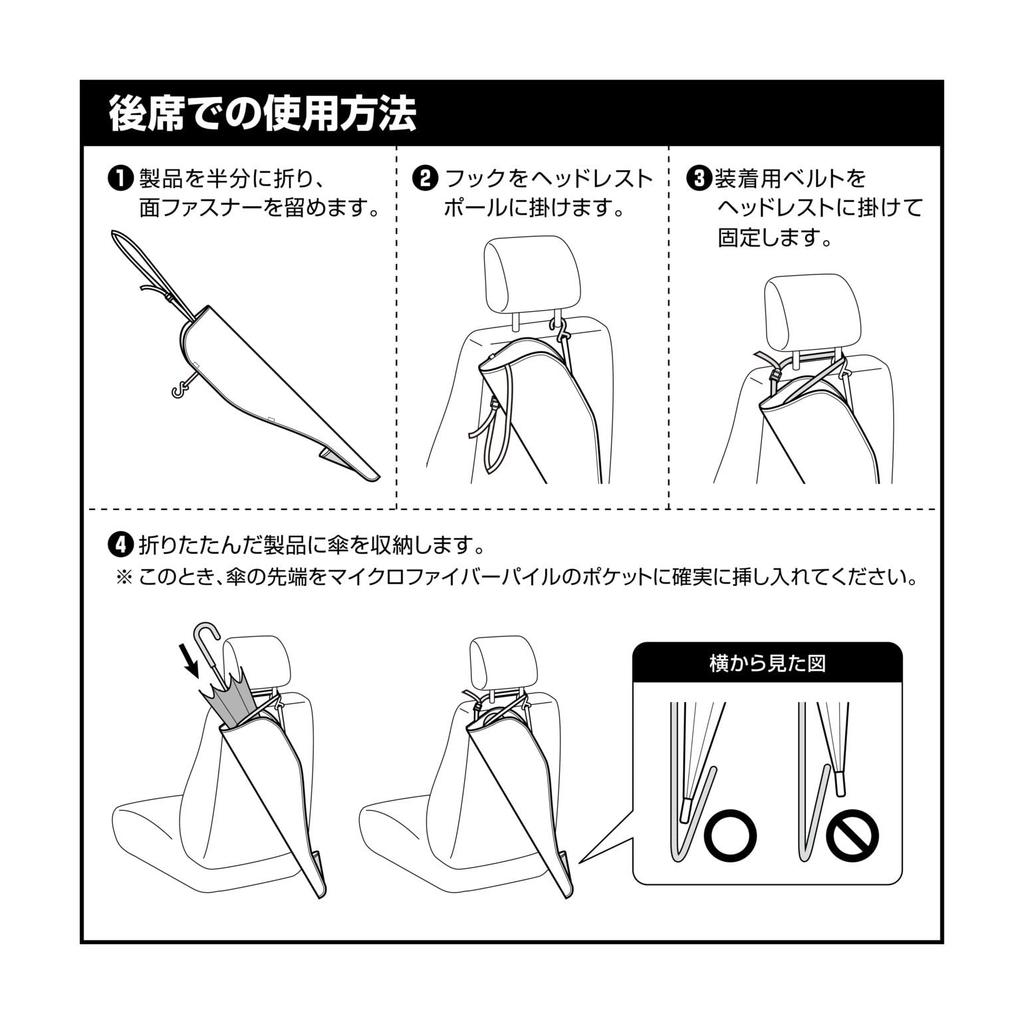 後席での使用方法

❶ 製品を半分に折り、面ファスナーを留めます。

❷ フックをヘッドレストポールに掛けます。

❸ 装着用ベルトをヘッドレストに掛けて固定します。

❹ 折りたたんだ製品に傘を収納します。
※ このとき、傘の先端をマイクロファイバーパイルのポケットに確実に挿し入れてください。

横から見た図