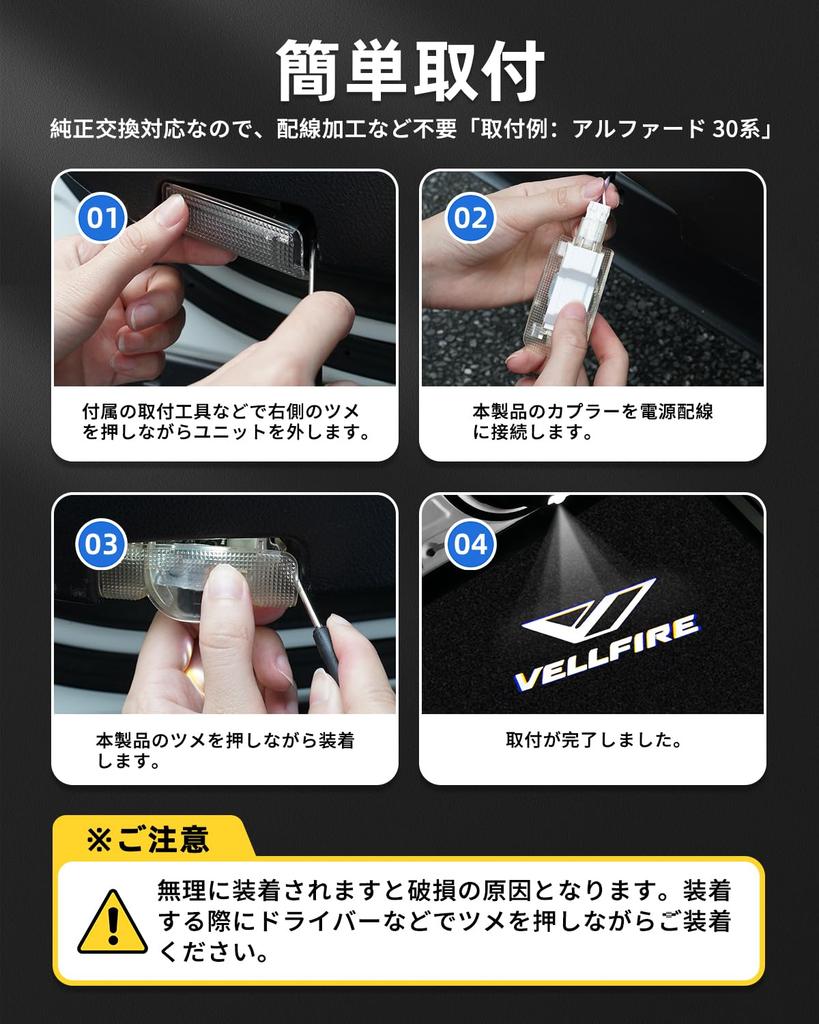 簡単取付

純正交換対応なので、配線加工など不要「取付例：アルファード 30系」

01

付属の取付工具などで右側のツメを押しながらユニットを外します。

02

本製品のカプラーを電源配線に接続します。

03

本製品のツメを押しながら装着します。

04

VELLFIRE

取付が完了しました。

※ご注意

無理に装着されますと破損の原因となります。装着する際にドライバーなどでツメを押しながらご装着ください。