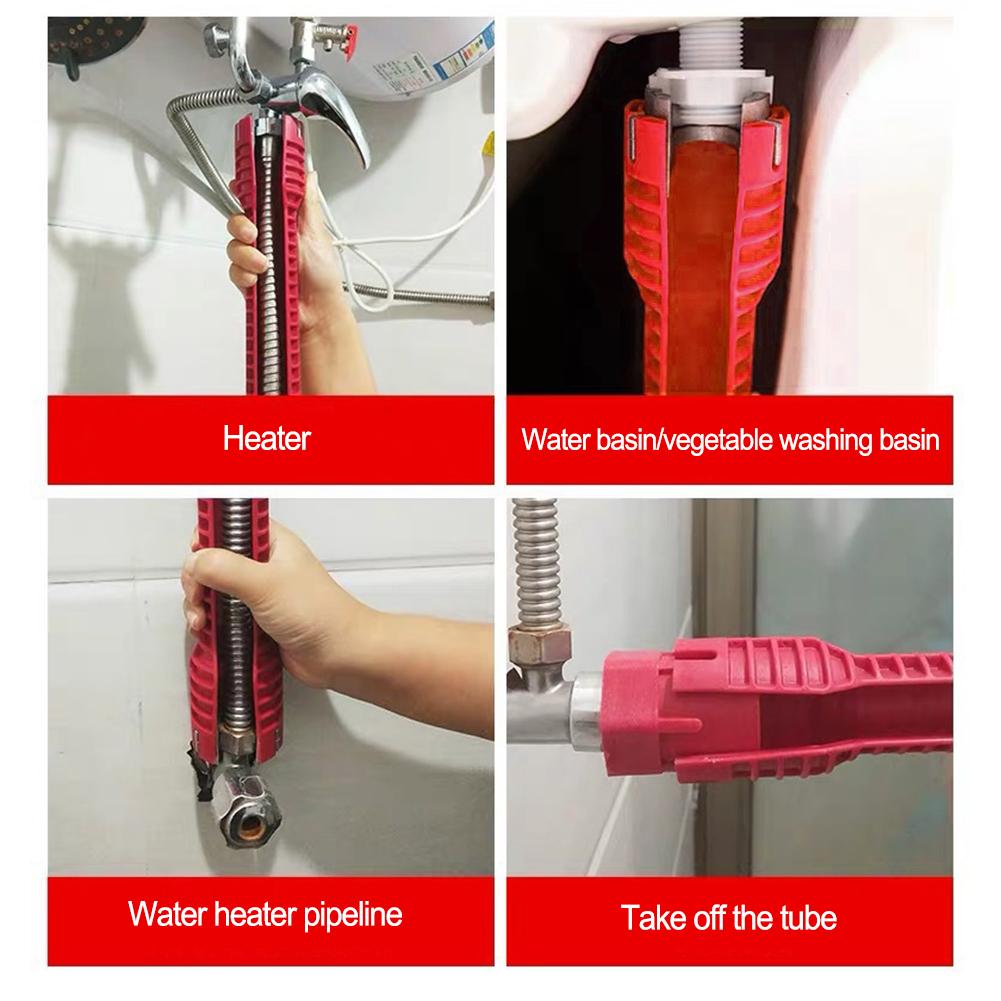 Heater

Water basin/vegetable washing basin

Water heater pipeline

Take off the tube