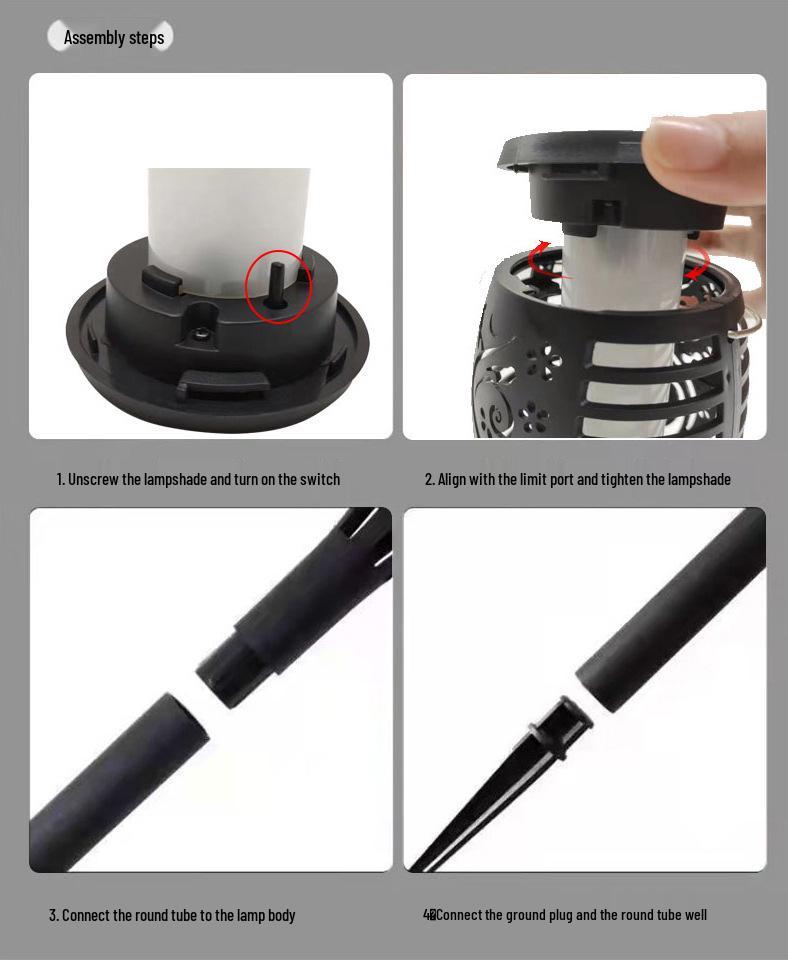 Assembly steps

1. Unscrew the lampshade and turn on the switch

2. Align with the limit port and tighten the lampshade

3. Connect the round tube to the lamp body

4. Connect the ground plug and the round tube well