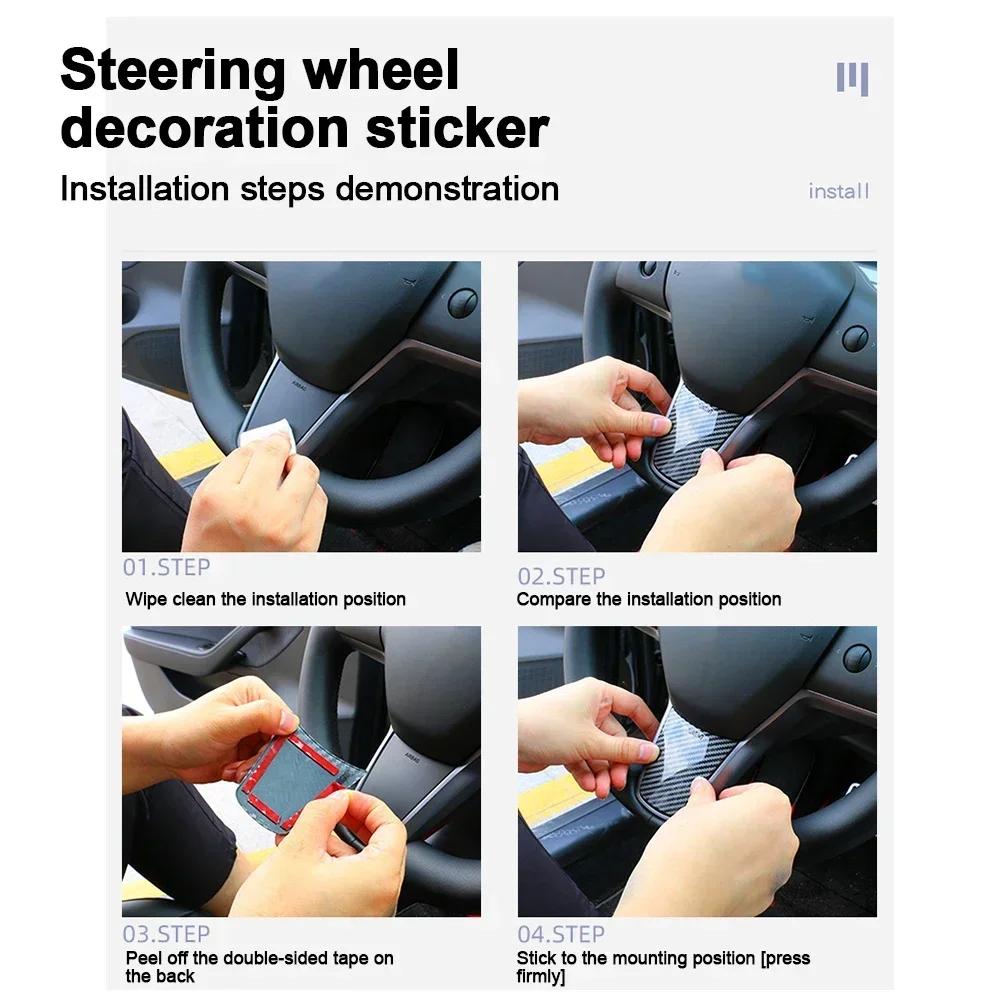 Steering wheel decoration sticker

Installation steps demonstration

install

01.STEP
Wipe clean the installation position

02.STEP
Compare the installation position

03.STEP
Peel off the double-sided tape on the back

04.STEP
Stick to the mounting position [press firmly]