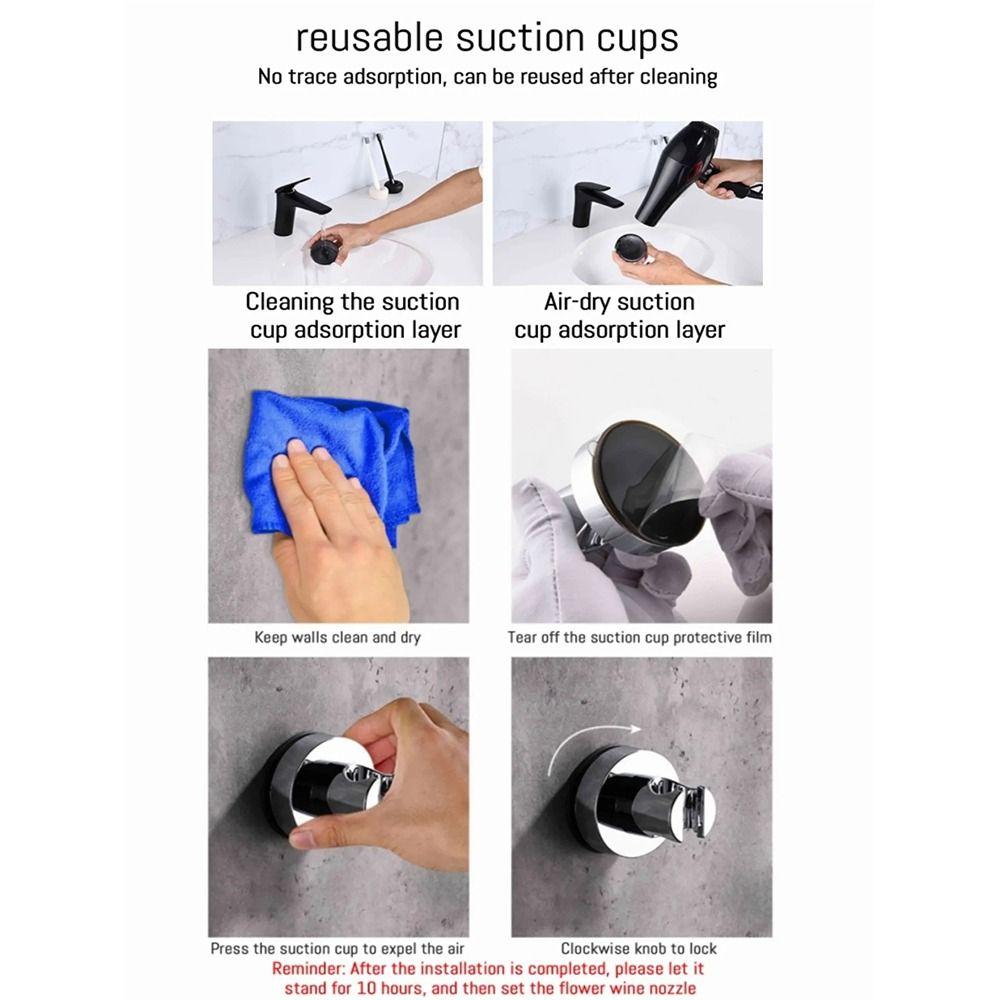 reusable suction cups
No trace adsorption, can be reused after cleaning

Cleaning the suction cup adsorption layer

Air-dry suction cup adsorption layer

Keep walls clean and dry

Tear off the suction cup protective film

Press the suction cup to expel the air

Clockwise knob to lock

Reminder: After the installation is completed, please let it stand for 10 hours, and then set the flower wine nozzle